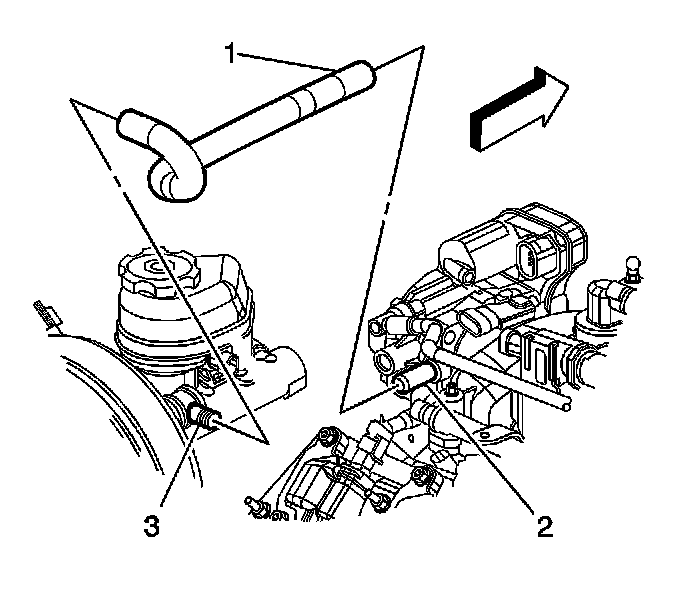 1

3

2