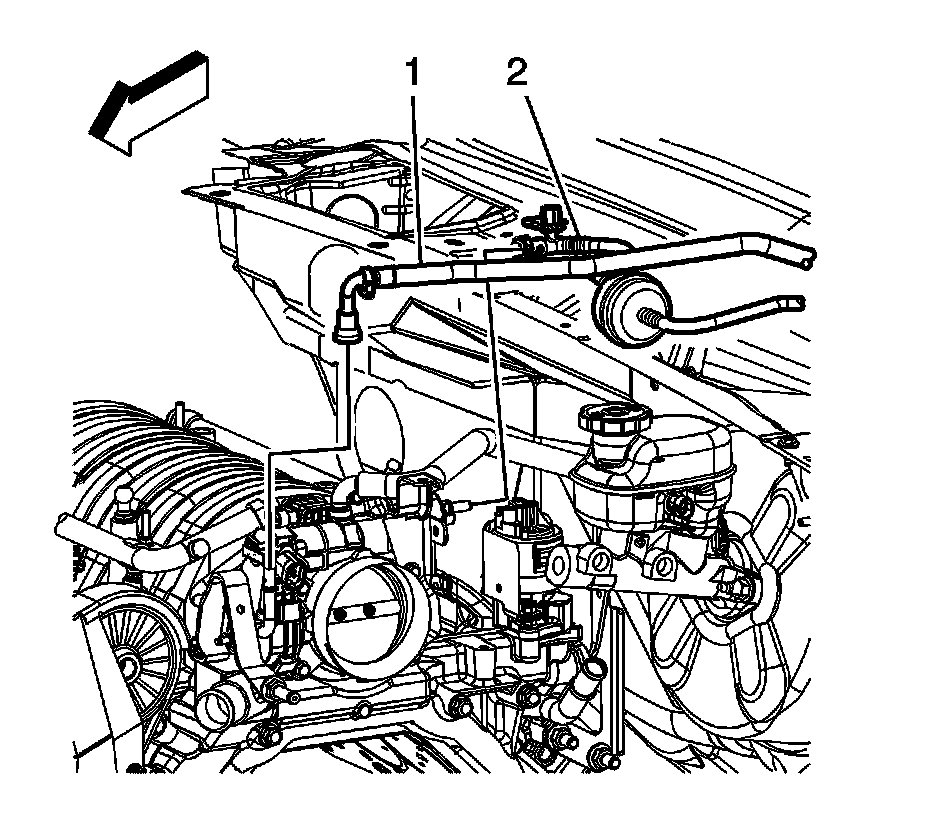 1
2