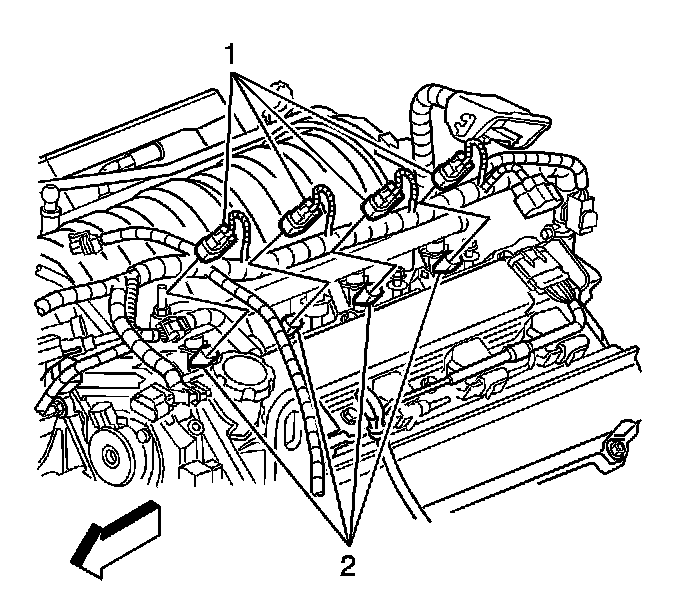 1

2