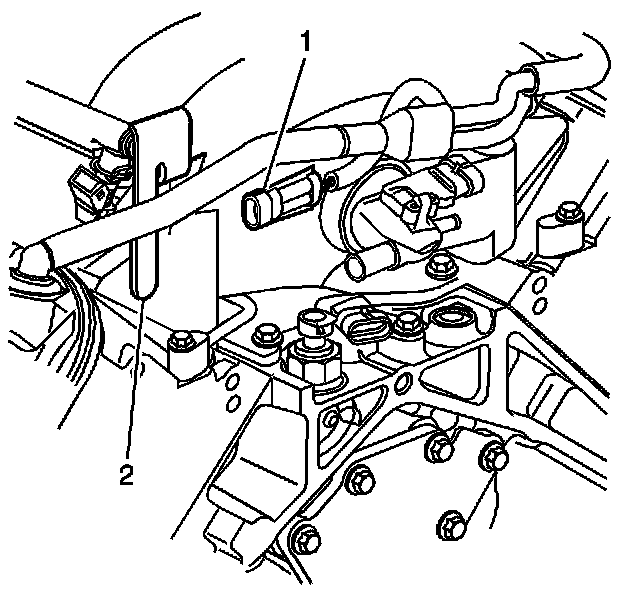 1
2