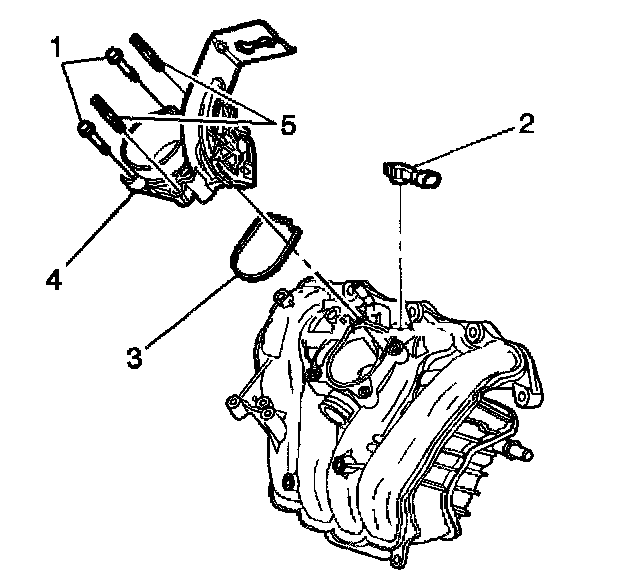 1
5
2
4
3