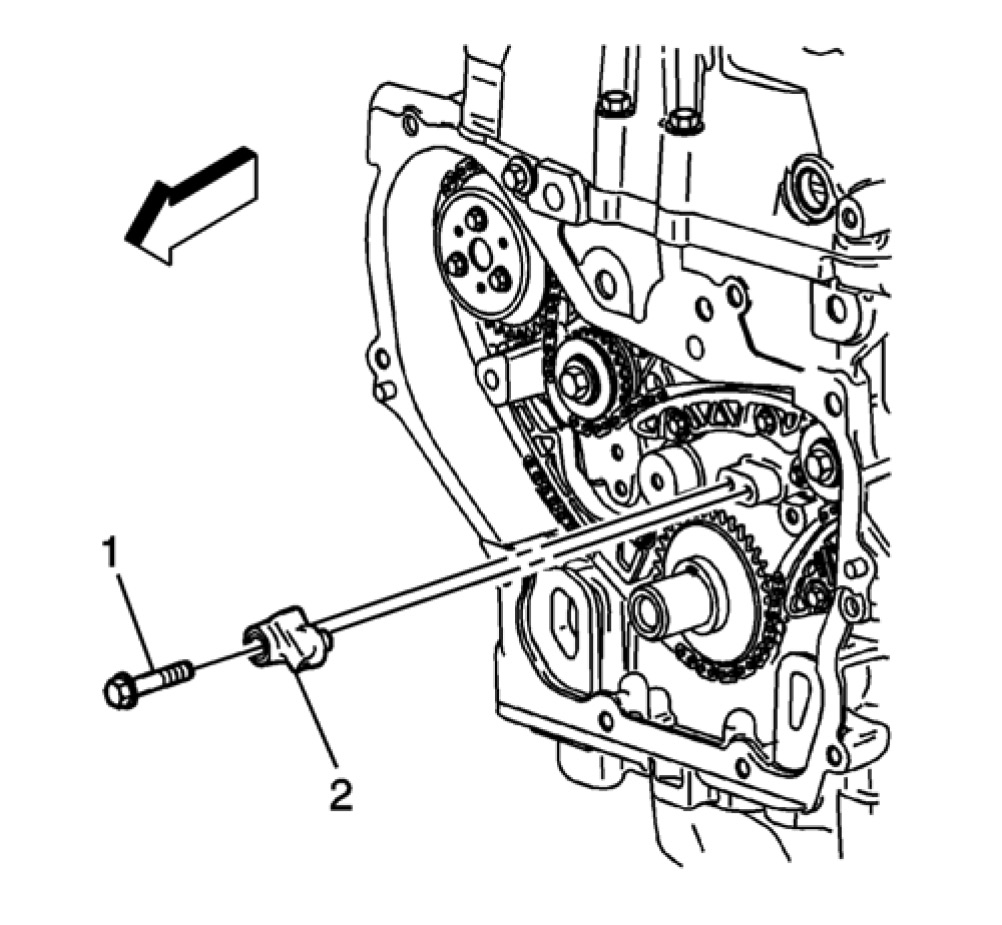 1

2