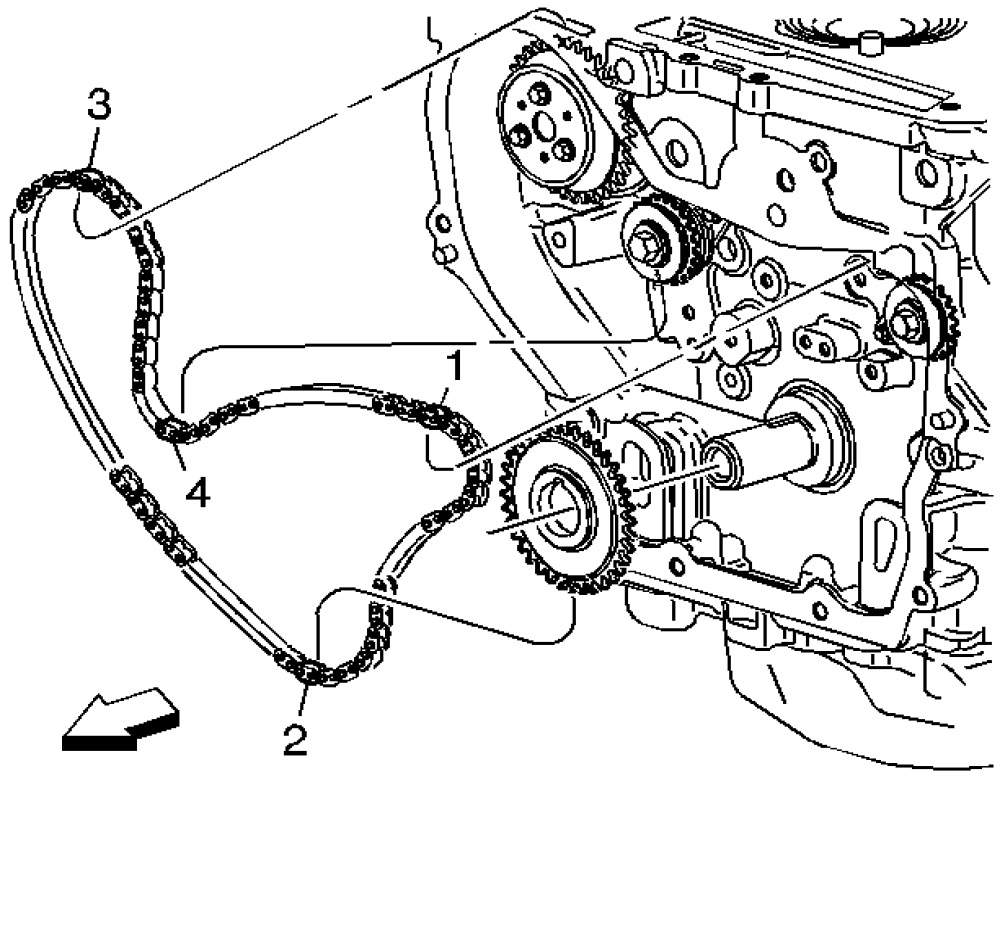 3
1
4
2