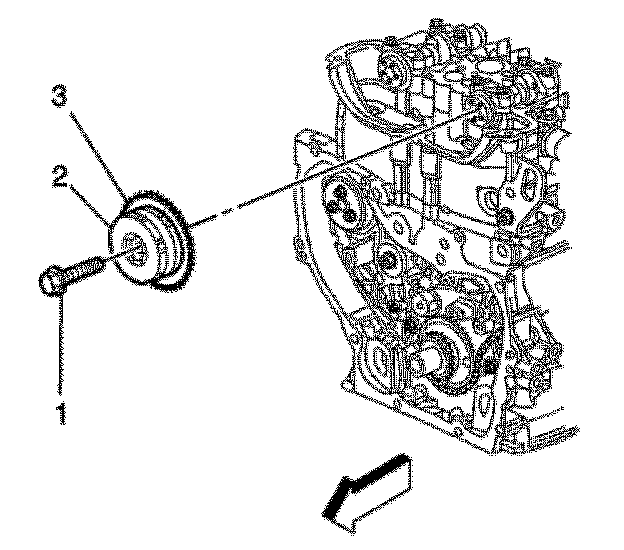 3
2
1