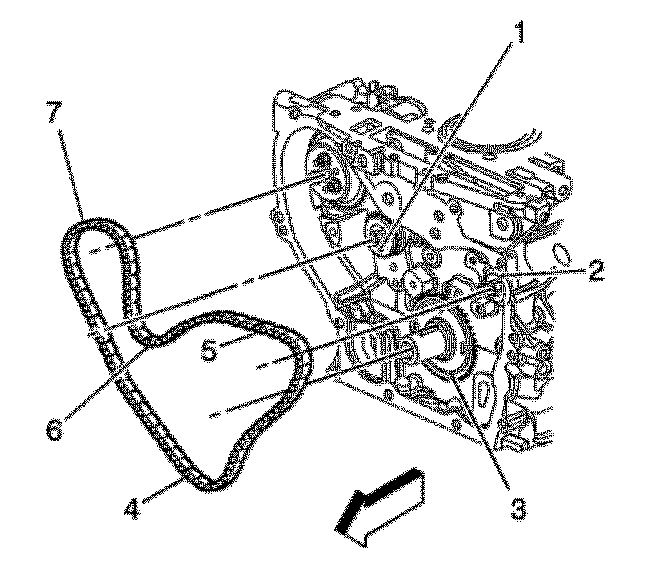 1
7
2
5
6
4
3