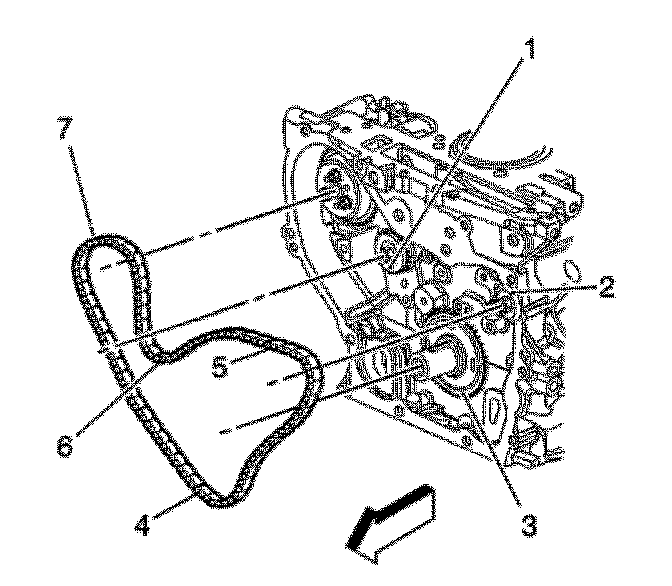 1
7
2
5
6
4
3