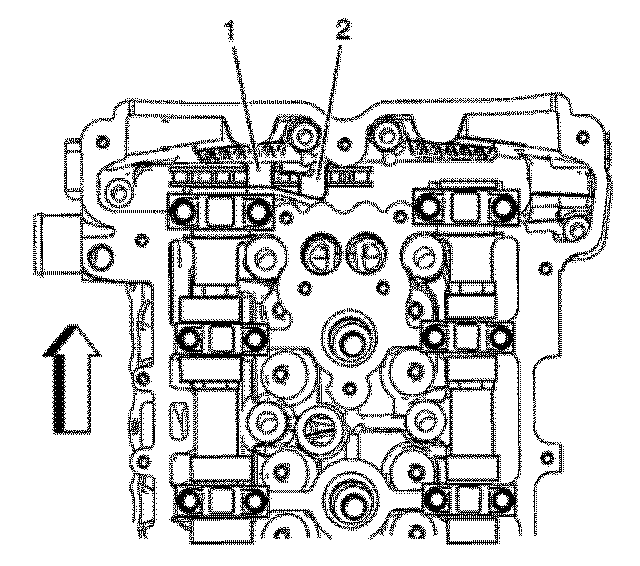 1
2