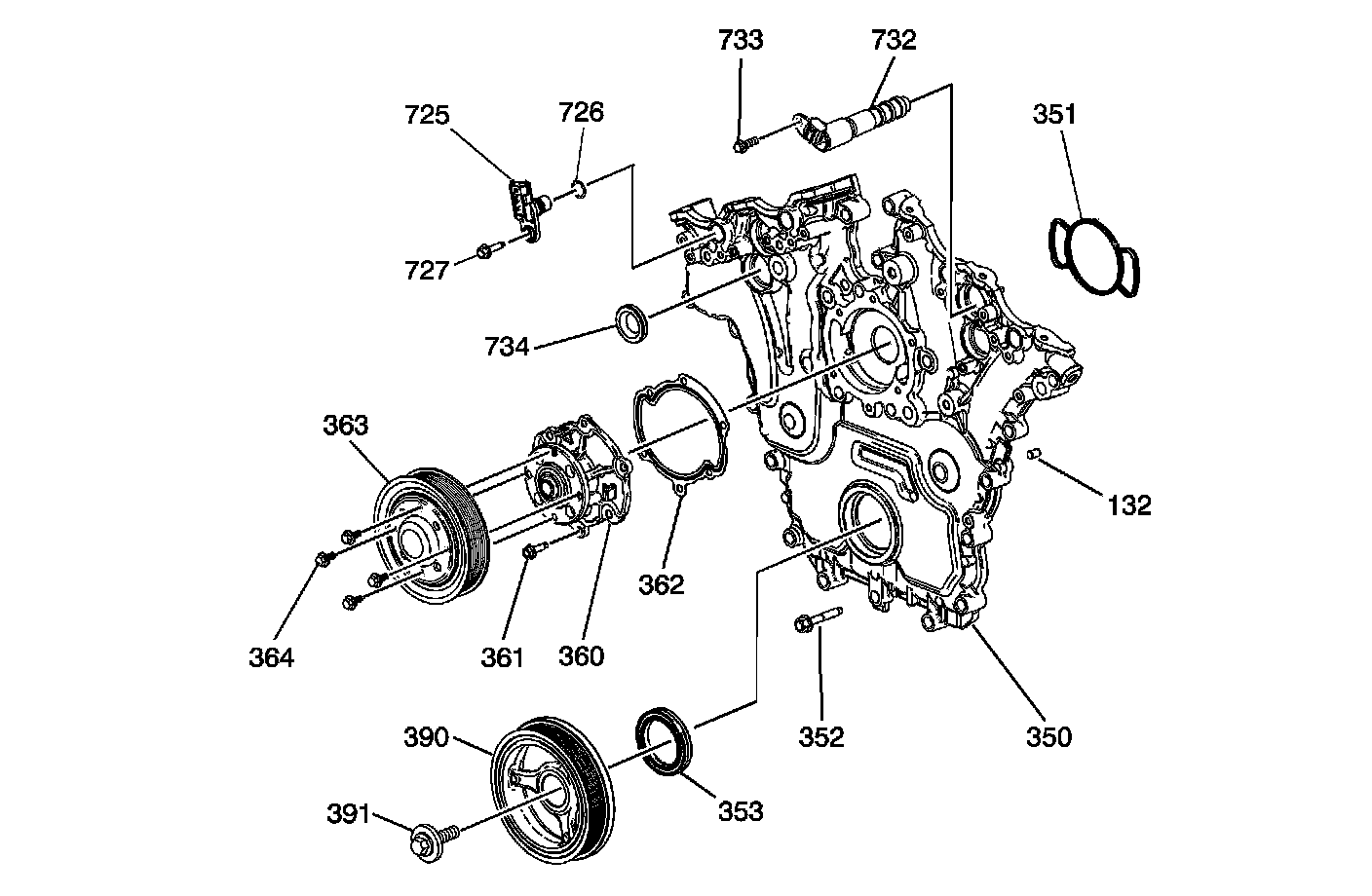 733
732
725
726
351
727
734
363
132
362
364
361
360
352
350
390
353
391