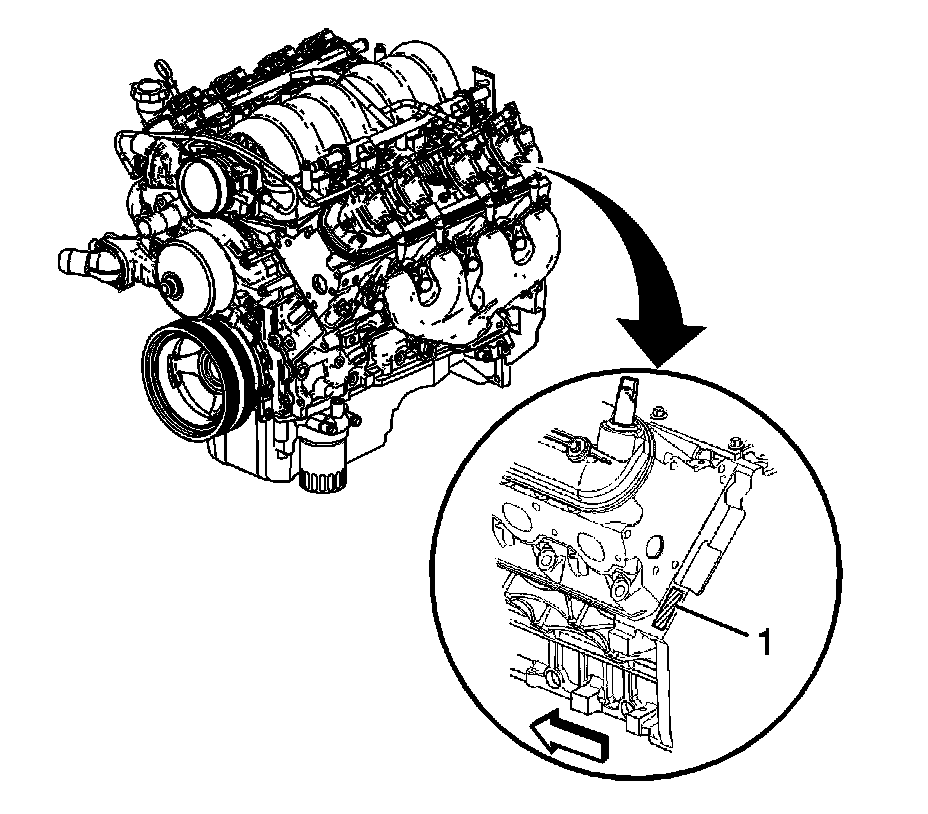 1