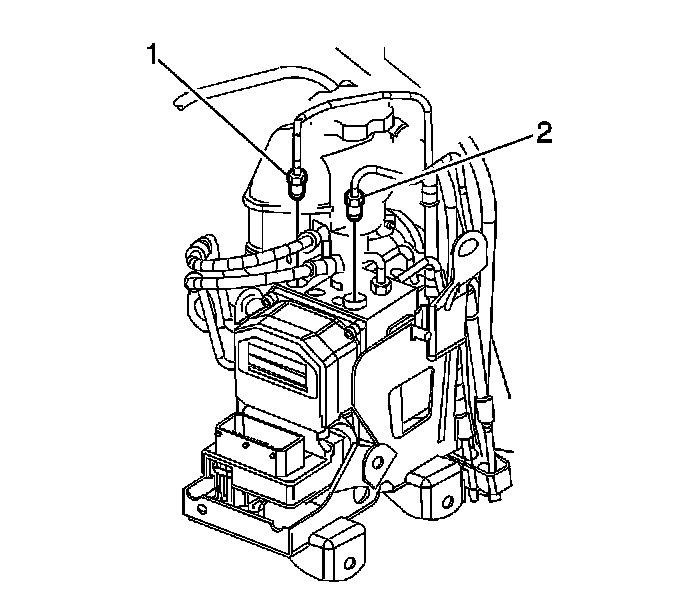 1
2