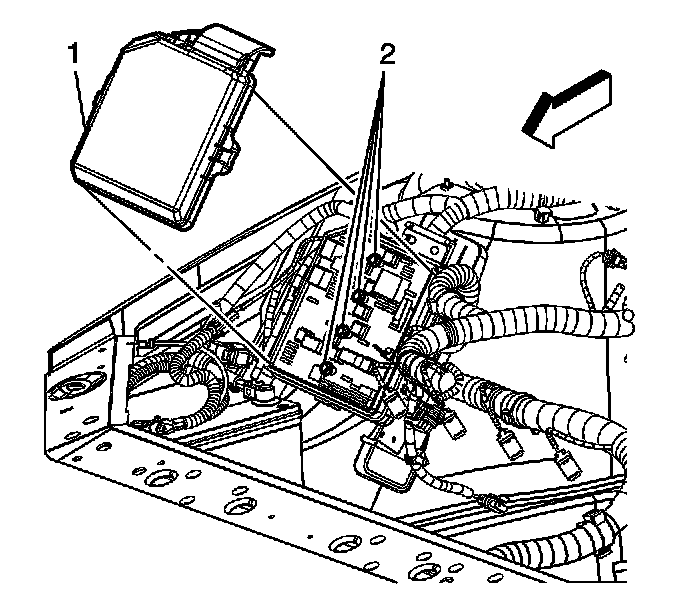 1
2