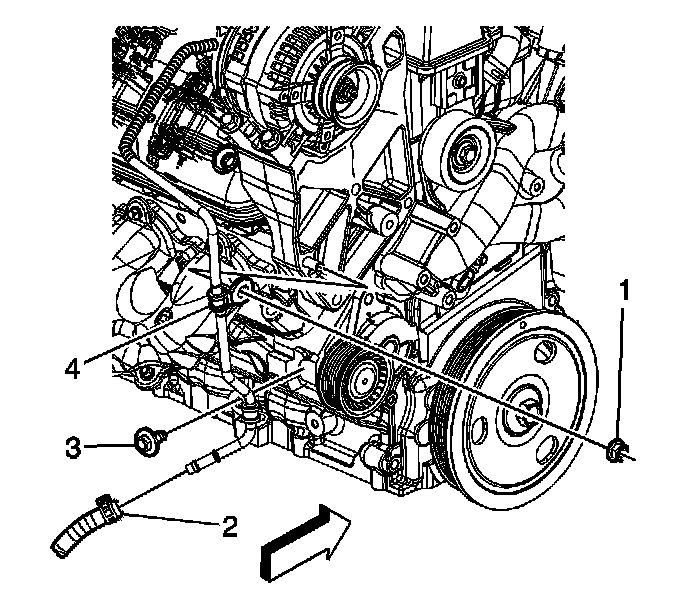 1
4
3
2