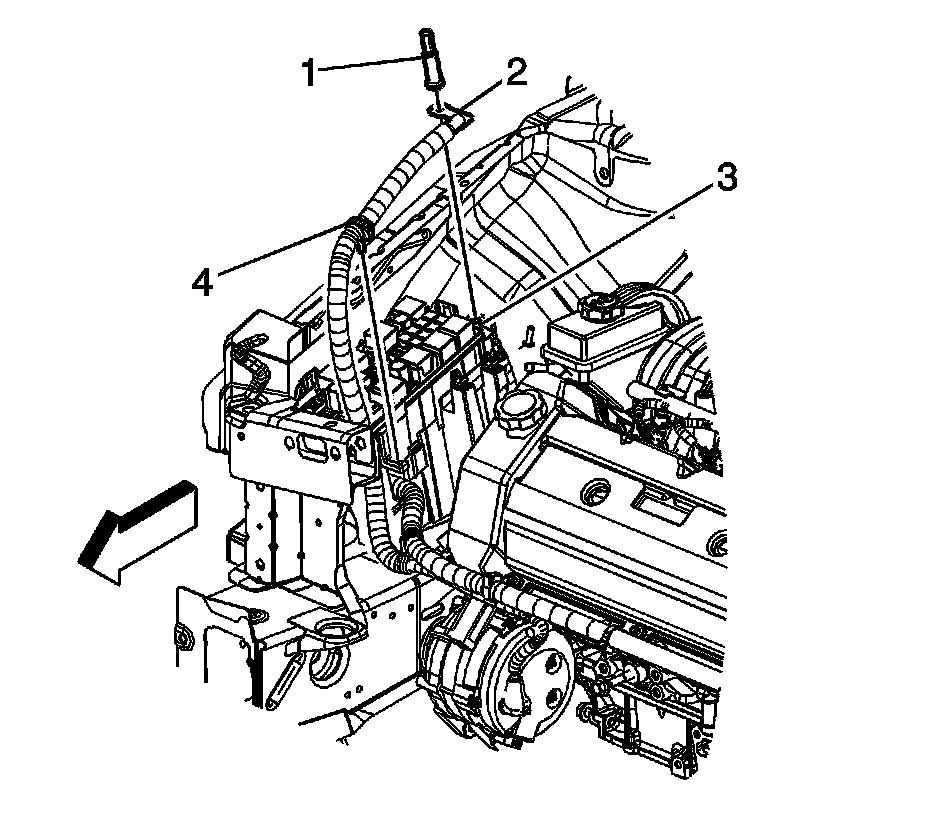 1
2
3
4