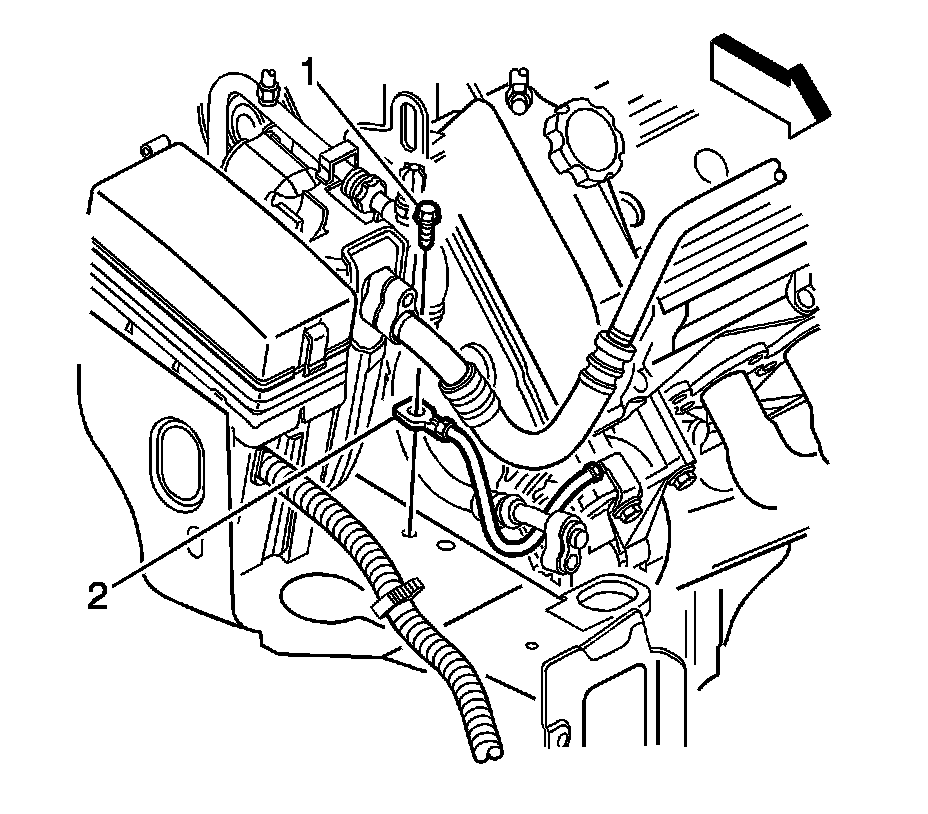 1
2