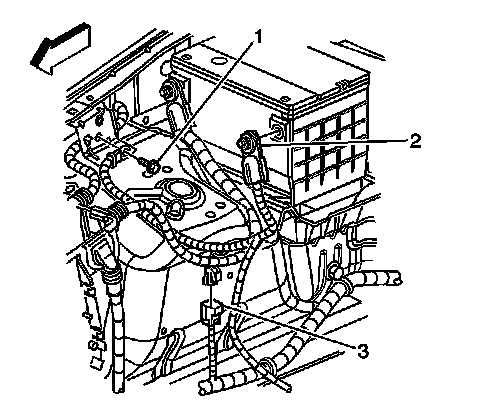 1
2
3