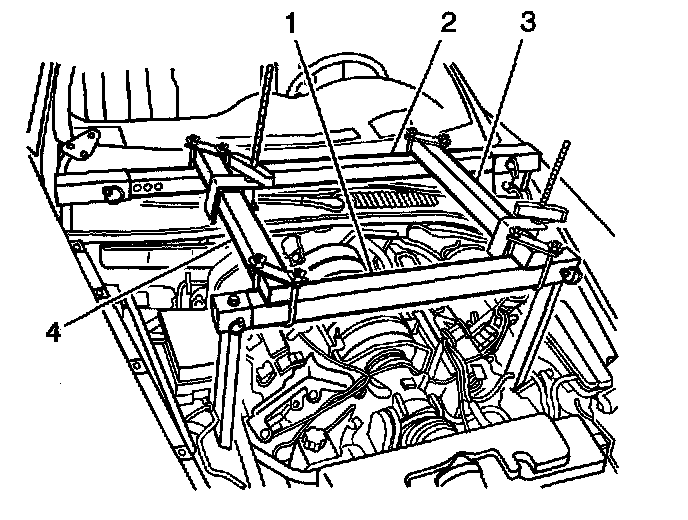 1
2
3
4