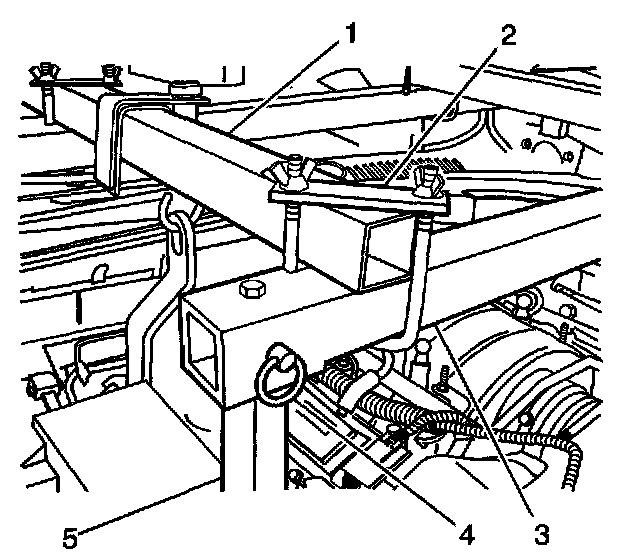 1
2
5
4
3