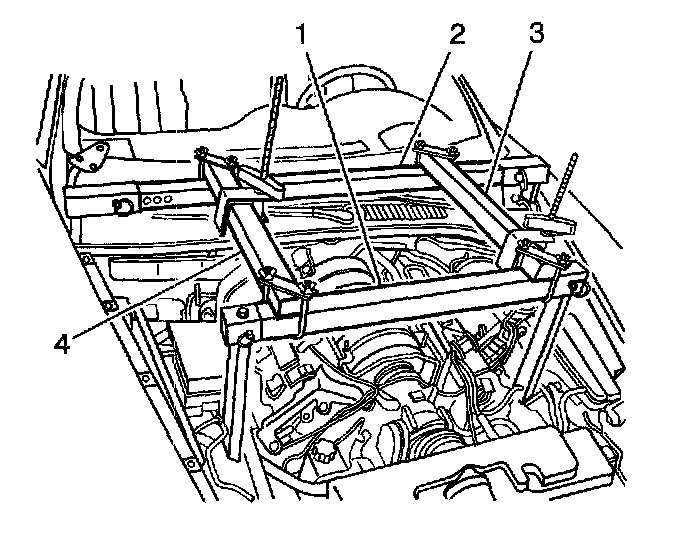 1
2
3
4