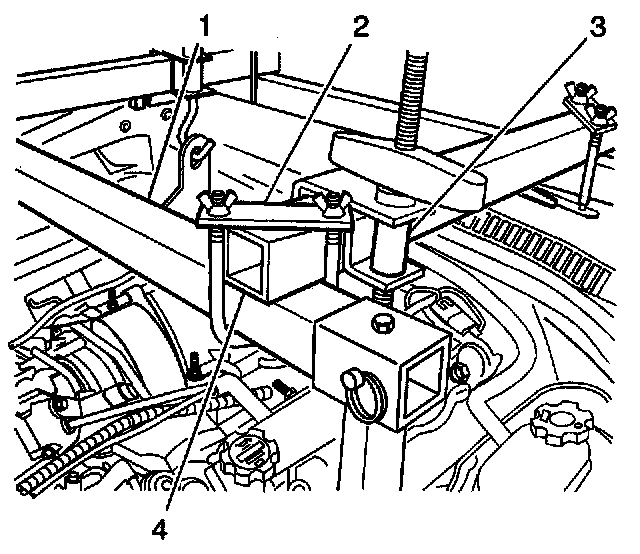 1
2
3
4