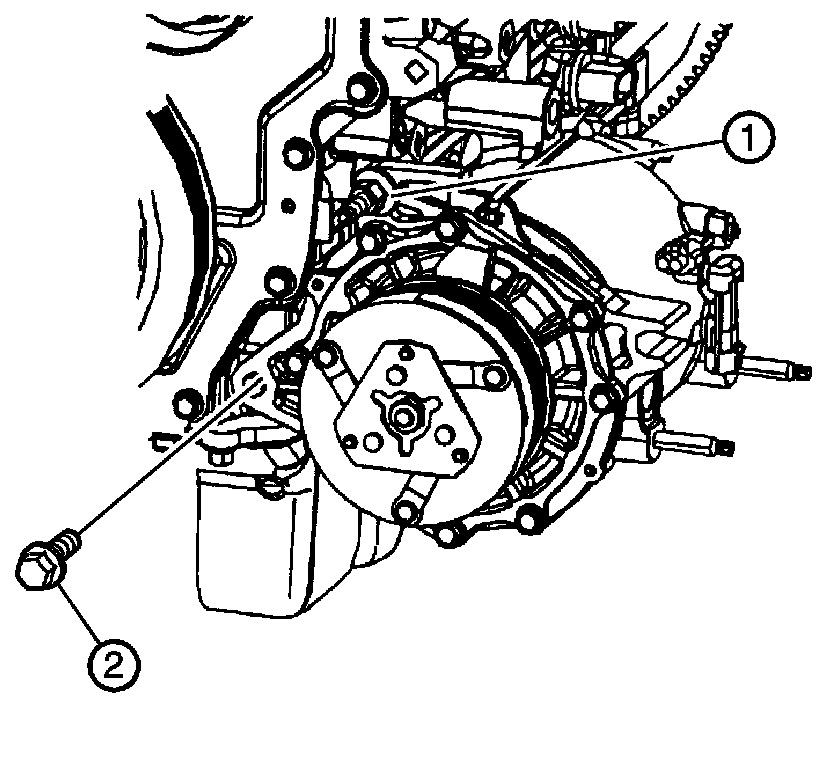 1
2