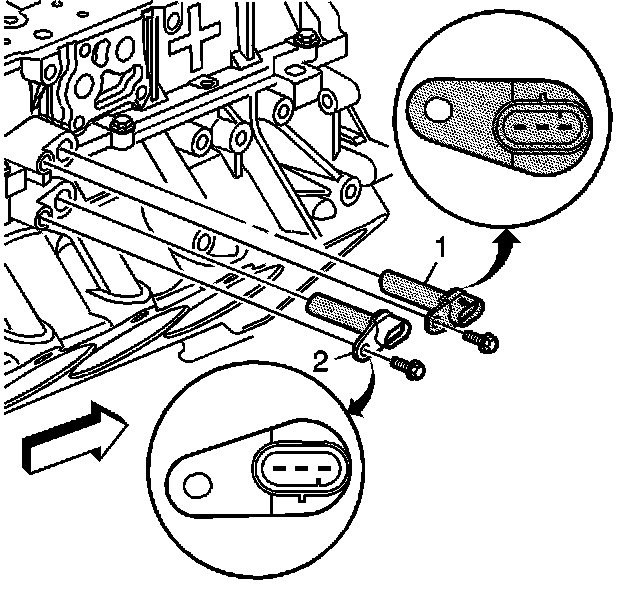 1
2