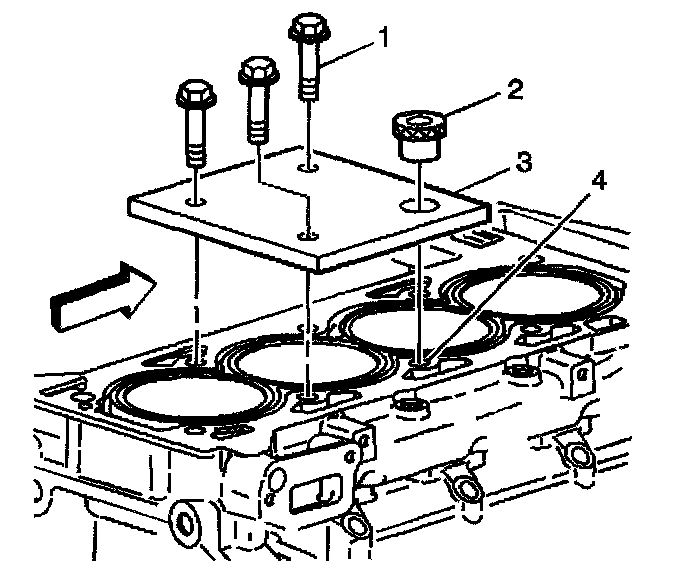 1
2
3
4