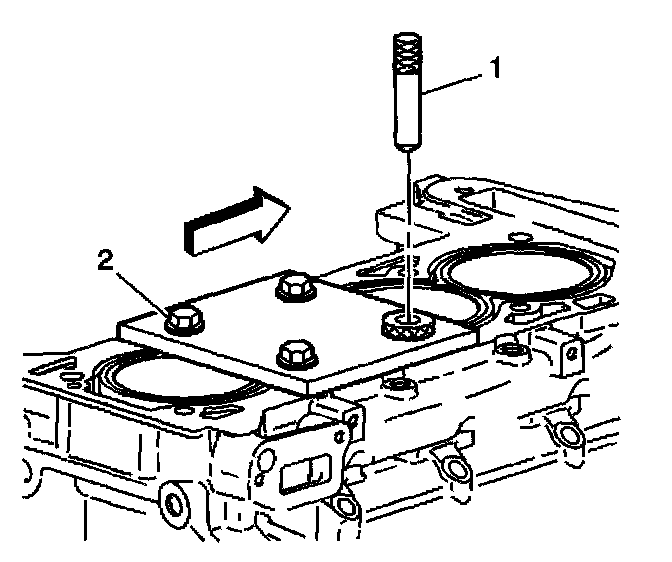 1
2