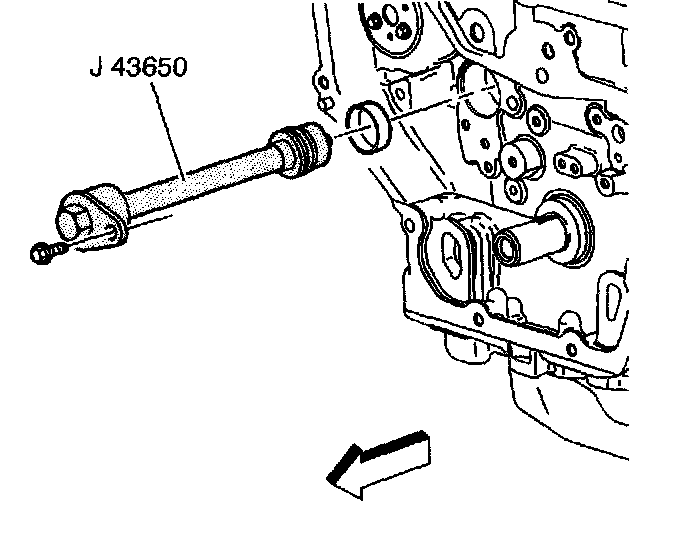 J 43650