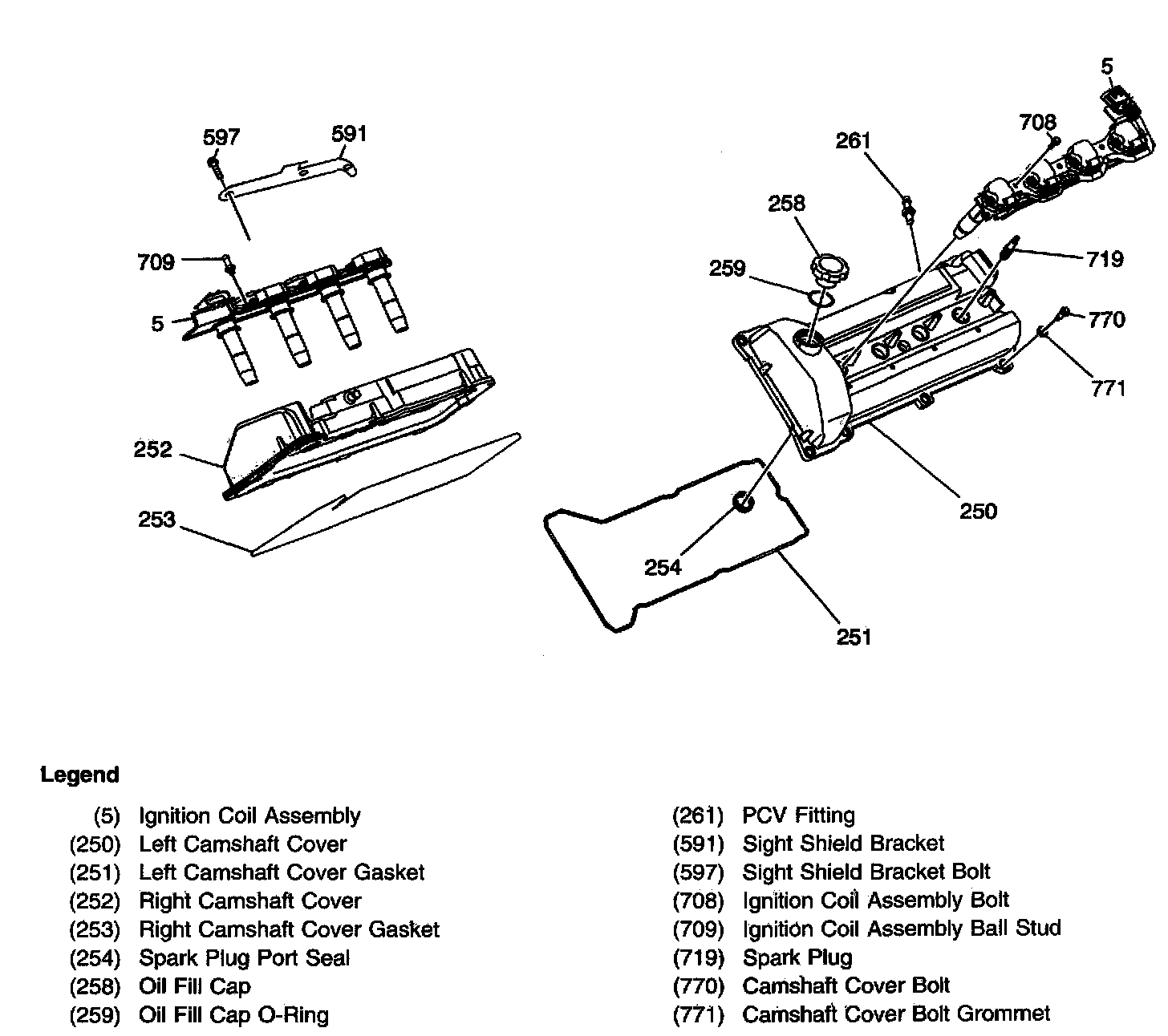 597
591
709
5
252
253
5
708
261
258
259
719
770
771
250
254
251

Legend

(5) Ignition Coil Assembly
(250) Left Camshaft Cover
(251) Left Camshaft Cover Gasket
(252) Right Camshaft Cover
(253) Right Camshaft Cover Gasket
(254) Spark Plug Port Seal
(258) Oil Fill Cap
(259) Oil Fill Cap O-Ring

(261) PCV Fitting
(591) Sight Shield Bracket
(597) Sight Shield Bracket Bolt
(708) Ignition Coil Assembly Bolt
(709) Ignition Coil Assembly Ball Stud
(719) Spark Plug
(770) Camshaft Cover Bolt
(771) Camshaft Cover Bolt Grommet