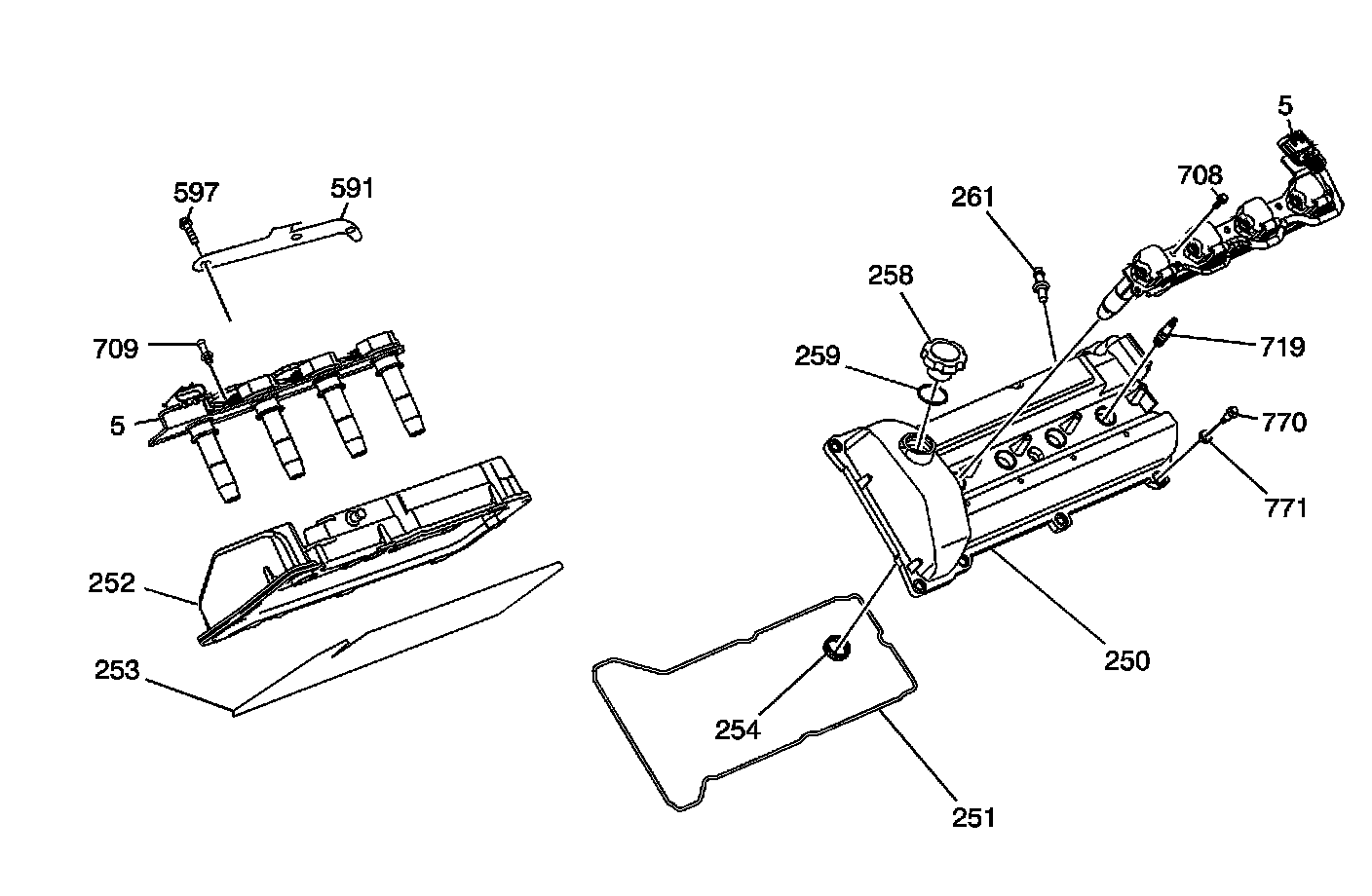 597
591
709
5
252
253
5
708
261
258
259
719
770
771
250
254
251