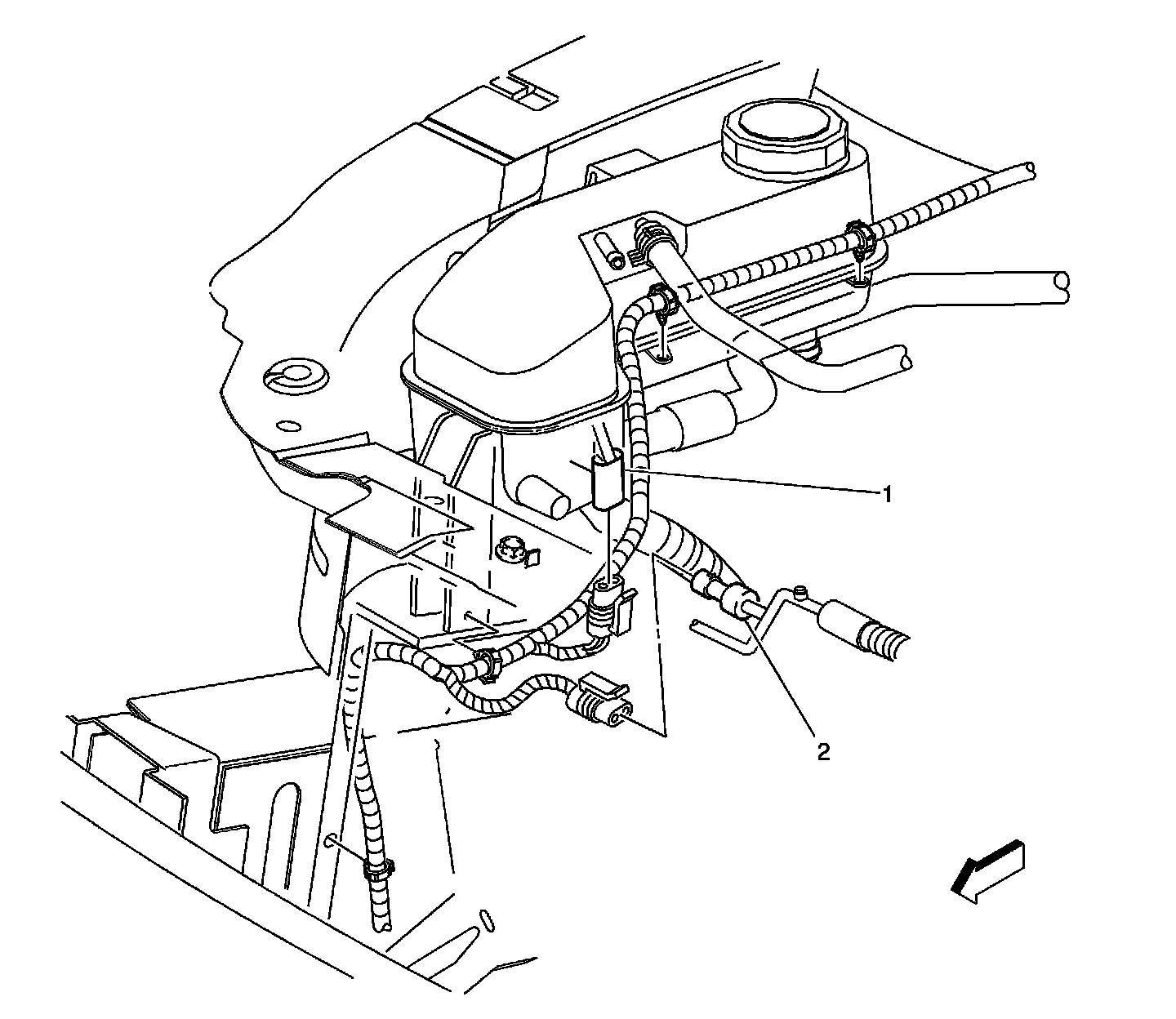 1

2