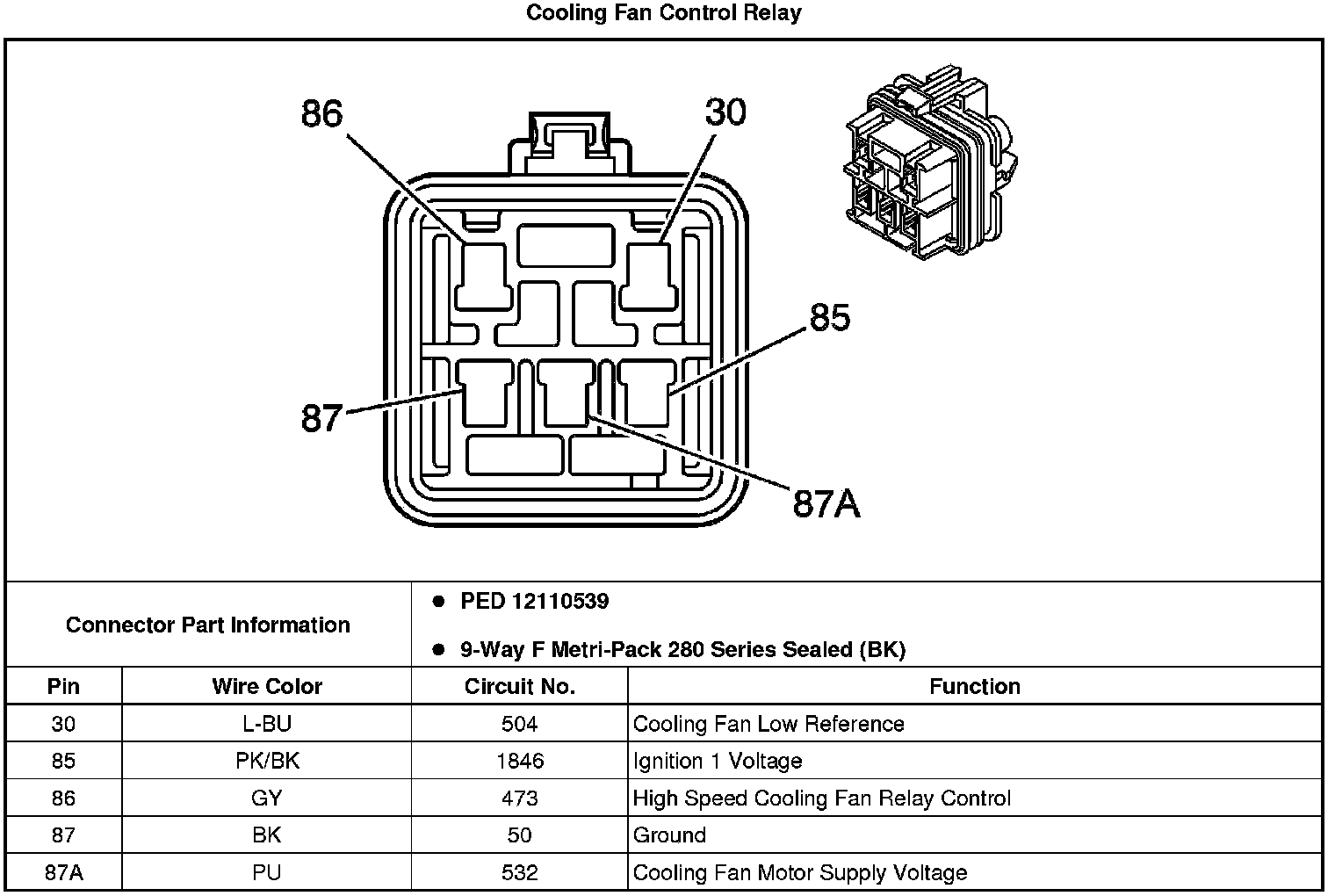 Cooling Fan Control Relay

86

30

85

87

87A

Connector Part Information

- PED 12110539
- 9-Way F Metri-Pack 280 Series Sealed (BK)

| Pin | Wire Color | Circuit No. | Function |
|---|---|---|---|
| 30 | L-BU | 504 | Cooling Fan Low Reference |
| 85 | PK/BK | 1846 | Ignition 1 Voltage |
| 86 | GY | 473 | High Speed Cooling Fan Relay Control |
| 87 | BK | 50 | Ground |
| 87A | PU | 532 | Cooling Fan Motor Supply Voltage |