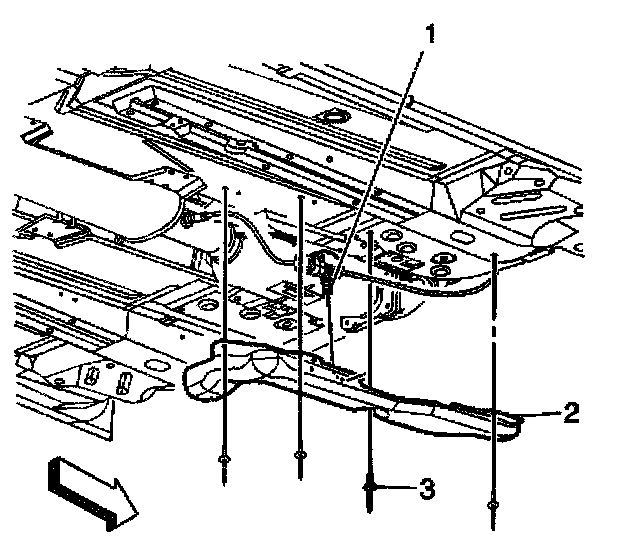 1
2
3