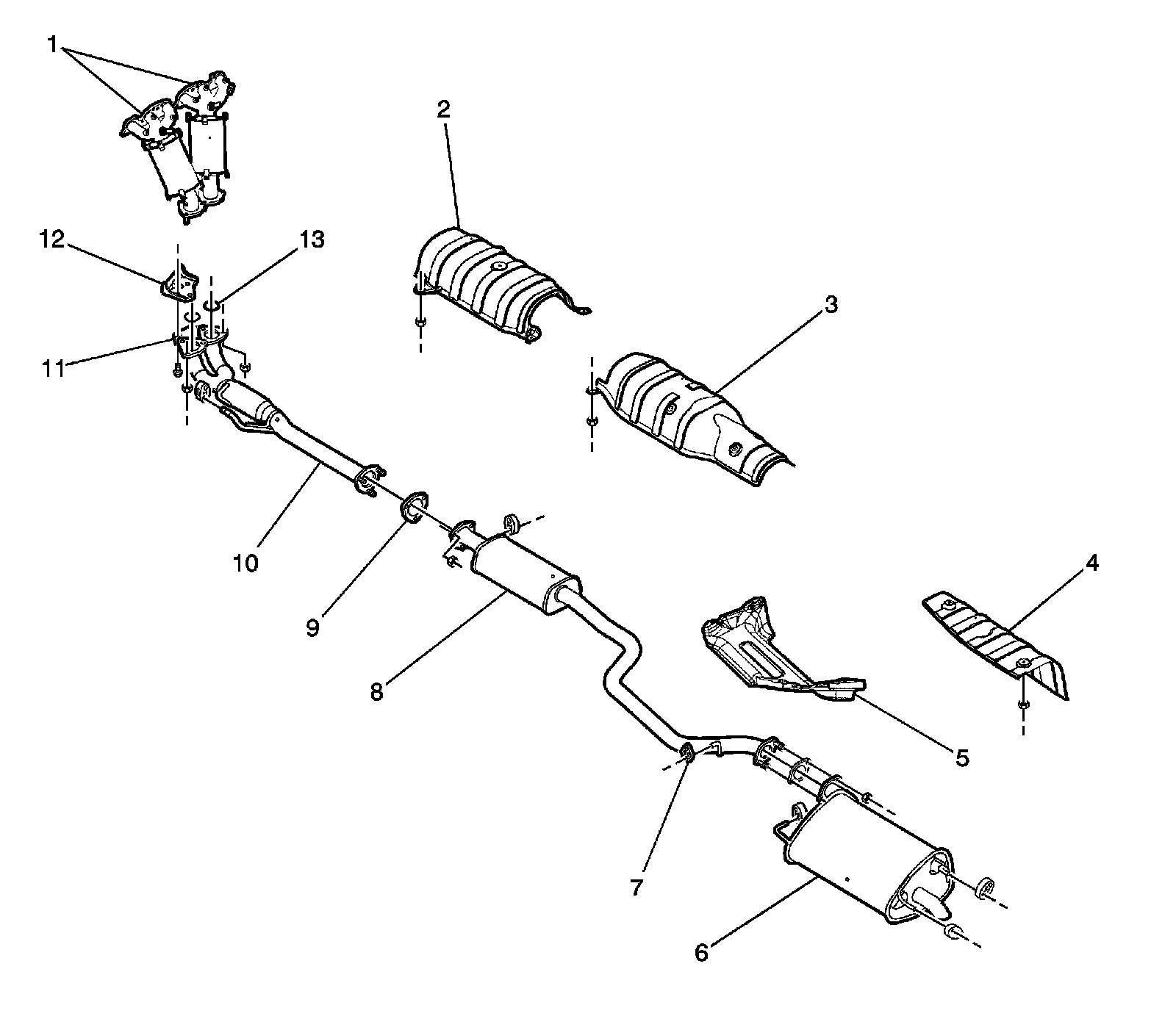 1
2
12
13
3
11
10
9
8
4
5
7
6