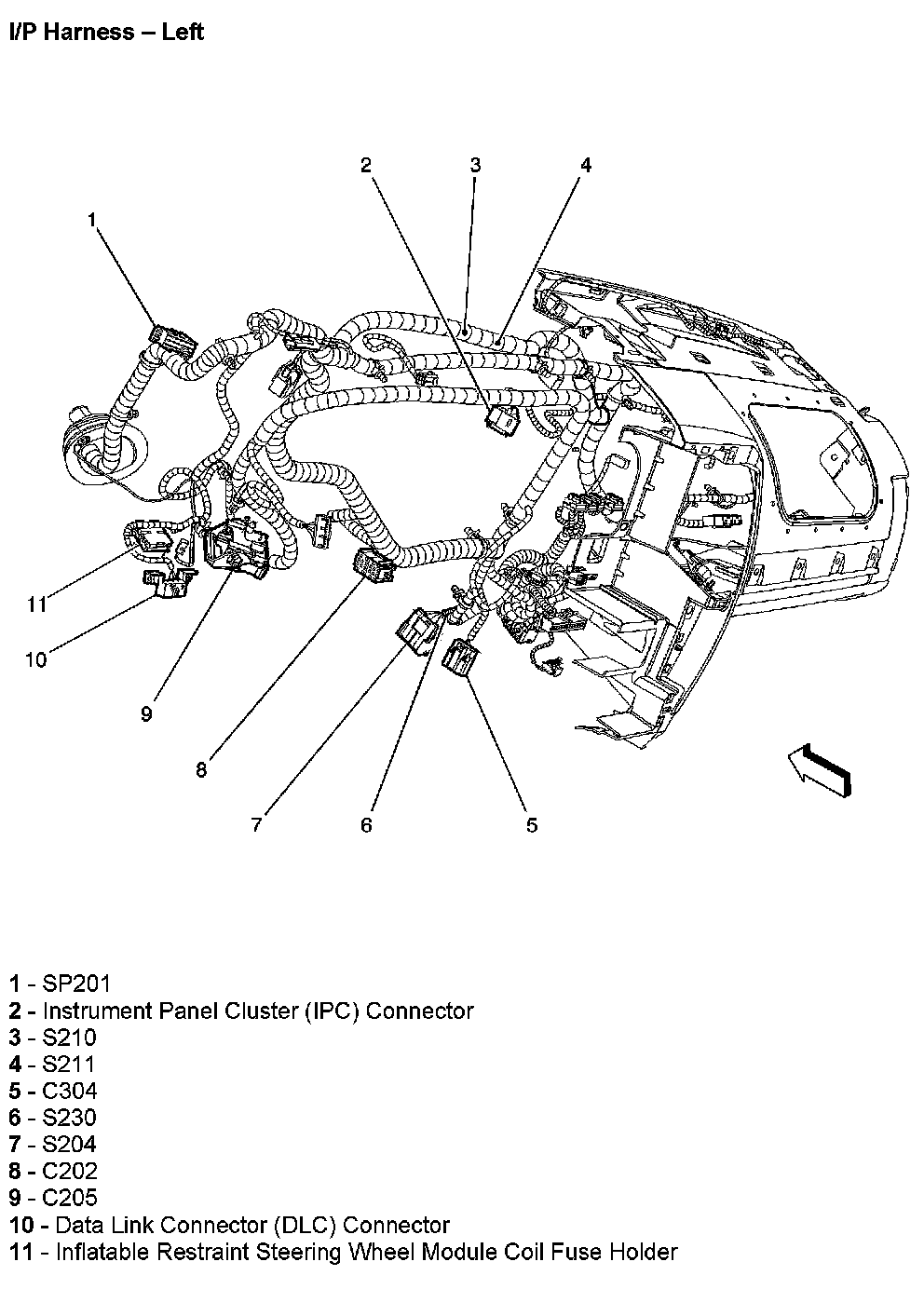 I/P Harness – Left

2 3 4
1
11
10
9
8
7 6 5

1 - SP201
2 - Instrument Panel Cluster (IPC) Connector
3 - S210
4 - S211
5 - C304
6 - S230
7 - S204
8 - C202
9 - C205
10 - Data Link Connector (DLC) Connector
11 - Inflatable Restraint Steering Wheel Module Coil Fuse Holder