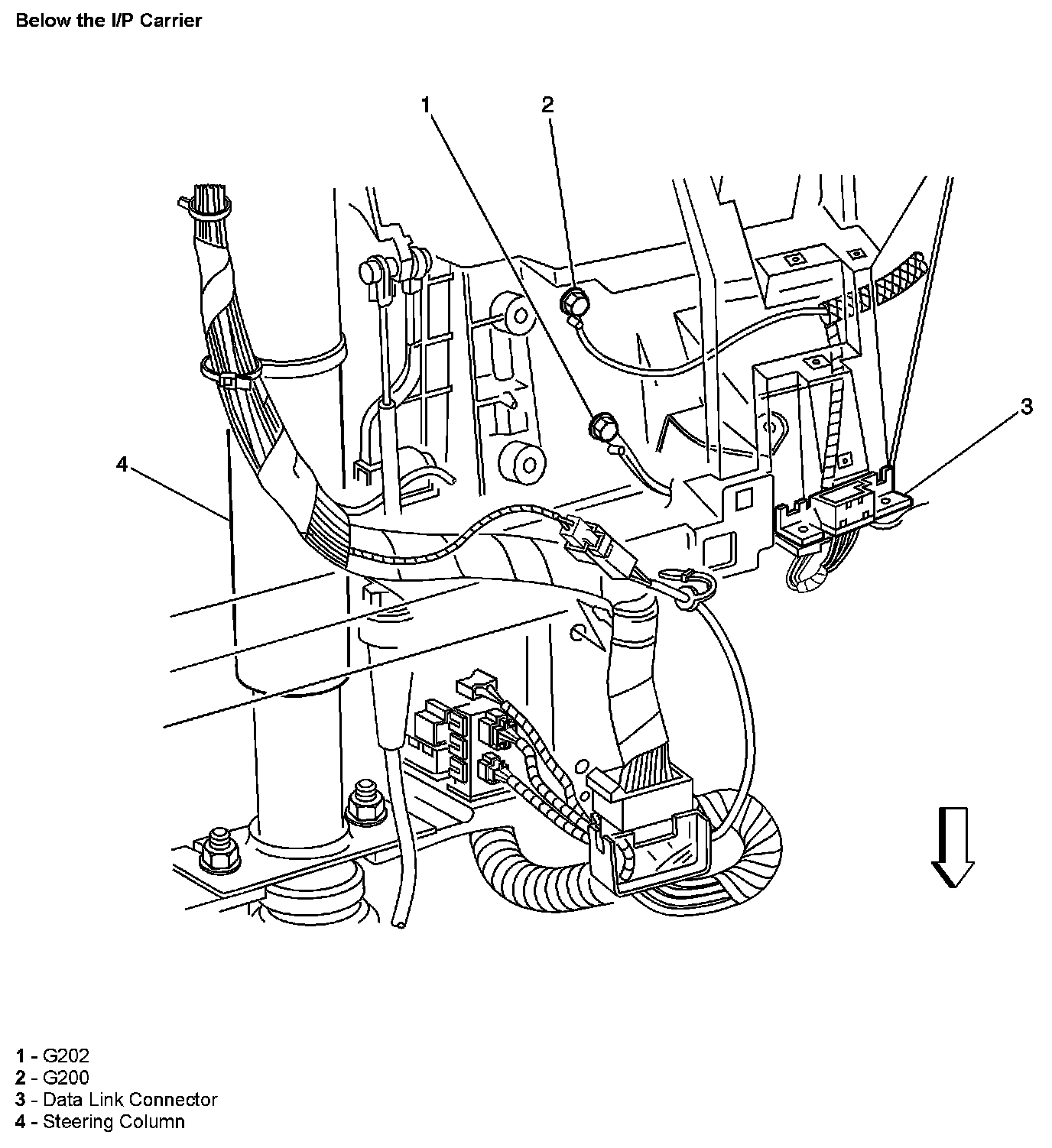 Below the I/P Carrier

1

2

3

4

1 - G202
2 - G200
3 - Data Link Connector
4 - Steering Column