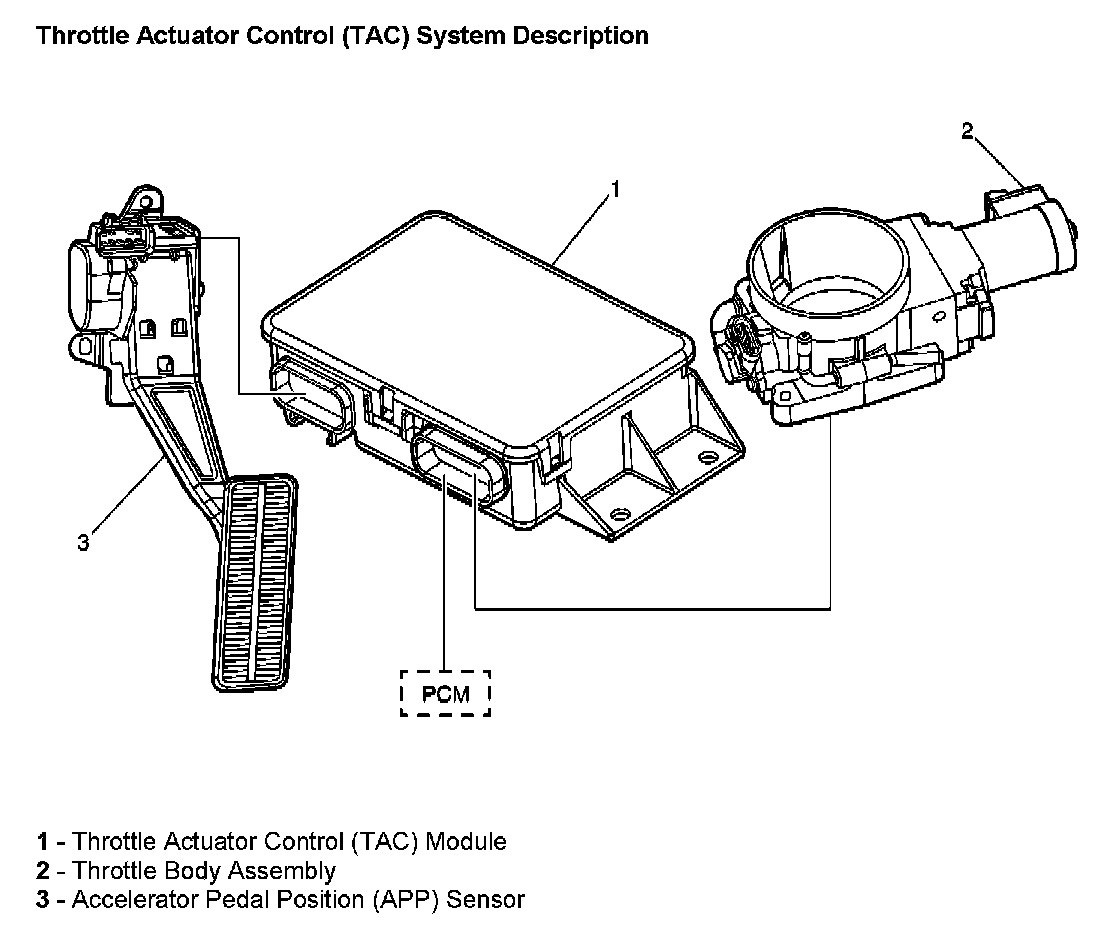 Throttle Actuator Control (TAC) System Description

2

1

3

PCM

1 - Throttle Actuator Control (TAC) Module
2 - Throttle Body Assembly
3 - Accelerator Pedal Position (APP) Sensor