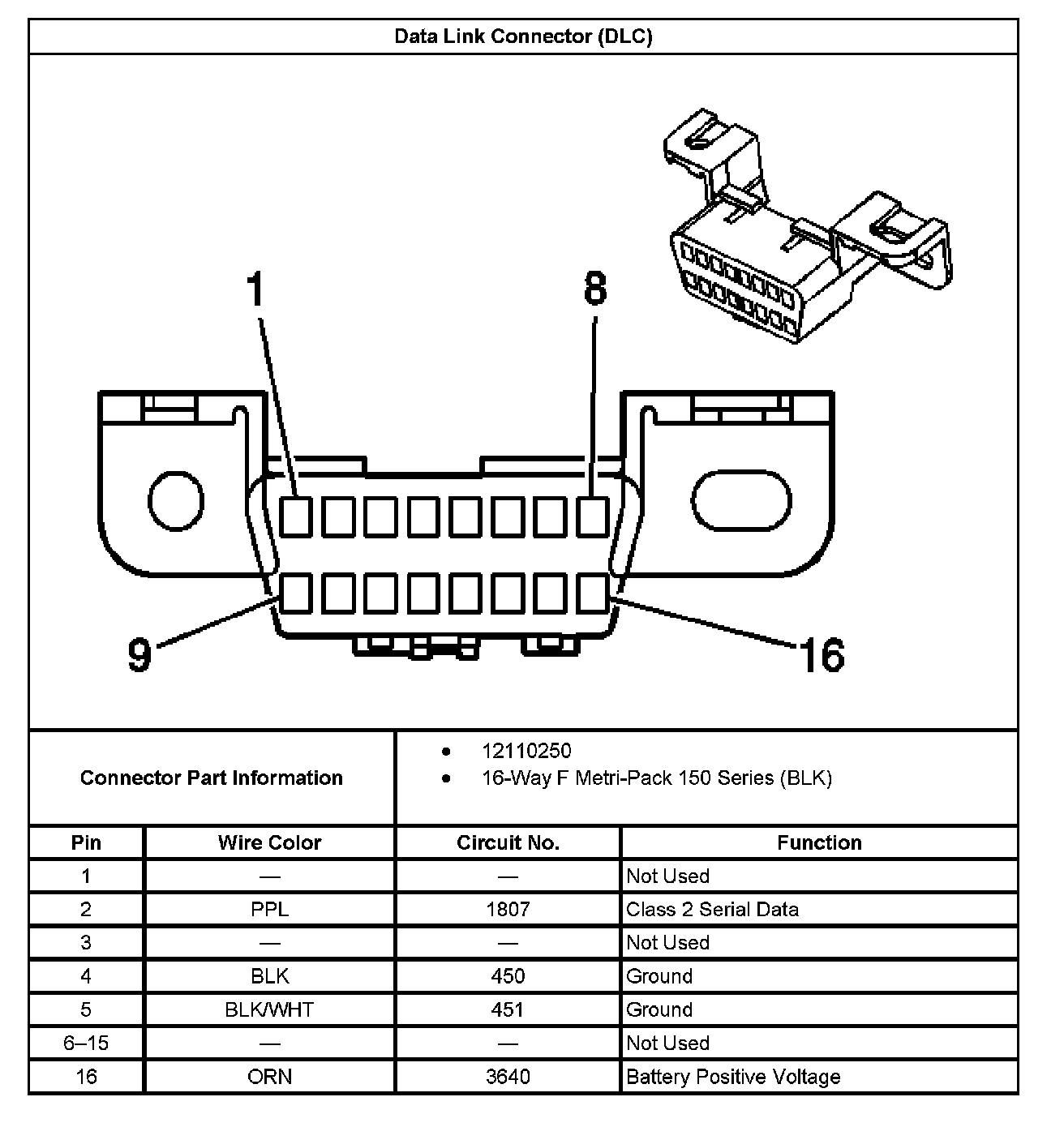 Data Link Connector (DLC)

1

8

9

16

Connector Part Information

• 12110250
• 16-Way F Metri-Pack 150 Series (BLK)

| Pin | Wire Color | Circuit No. | Function |
|---|---|---|---|
| 1 | — | — | Not Used |
| 2 | PPL | 1807 | Class 2 Serial Data |
| 3 | — | — | Not Used |
| 4 | BLK | 450 | Ground |
| 5 | BLK/WHT | 451 | Ground |
| 6–15 | — | — | Not Used |
| 16 | ORN | 3640 | Battery Positive Voltage |