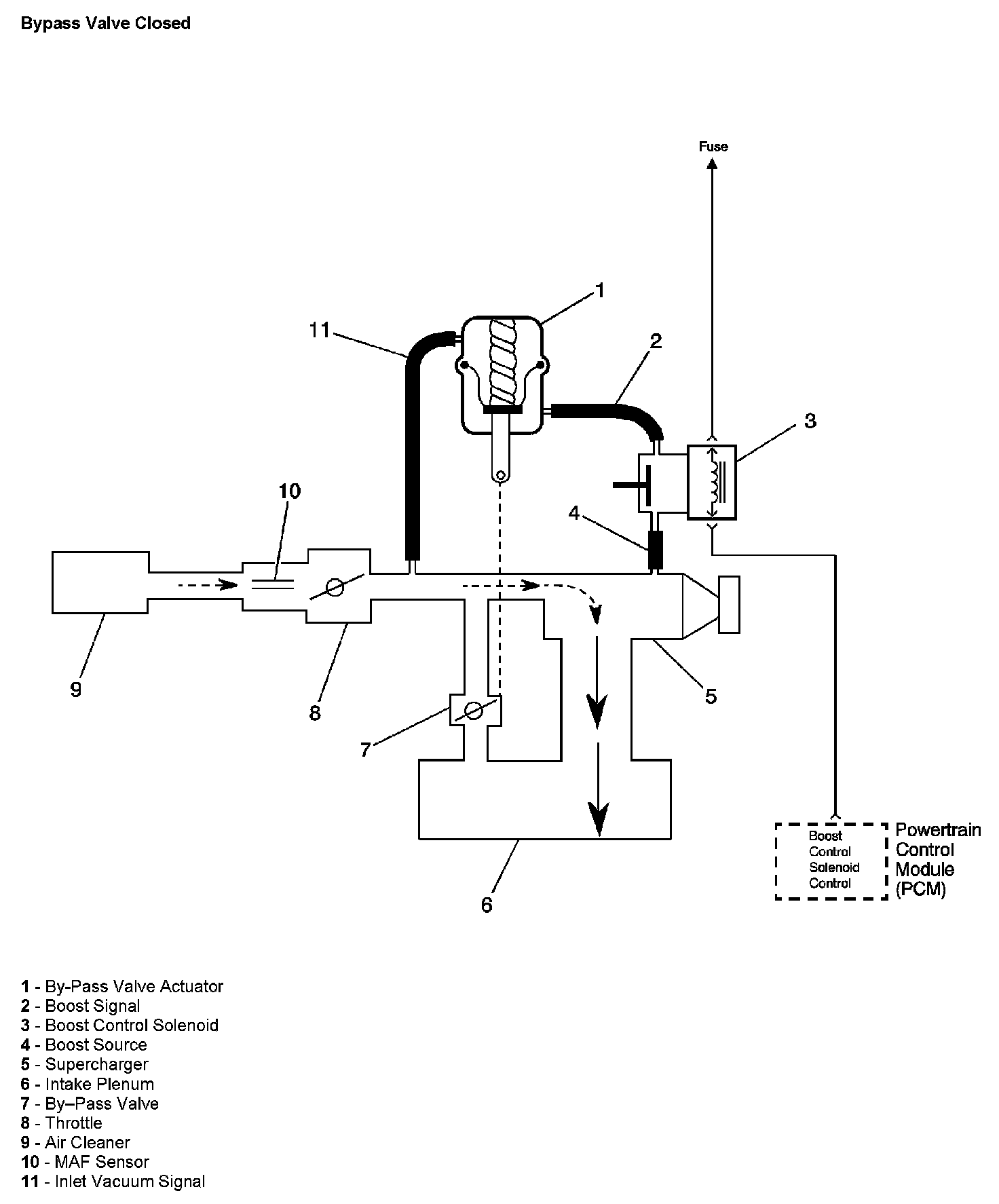 Bypass Valve Closed

Fuse

1

11

2

3

10

4

9

8

5

7

6

Boost Control Solenoid Control

Powertrain Control Module (PCM)

1 - By-Pass Valve Actuator
2 - Boost Signal
3 - Boost Control Solenoid
4 - Boost Source
5 - Supercharger
6 - Intake Plenum
7 - By–Pass Valve
8 - Throttle
9 - Air Cleaner
10 - MAF Sensor
11 - Inlet Vacuum Signal