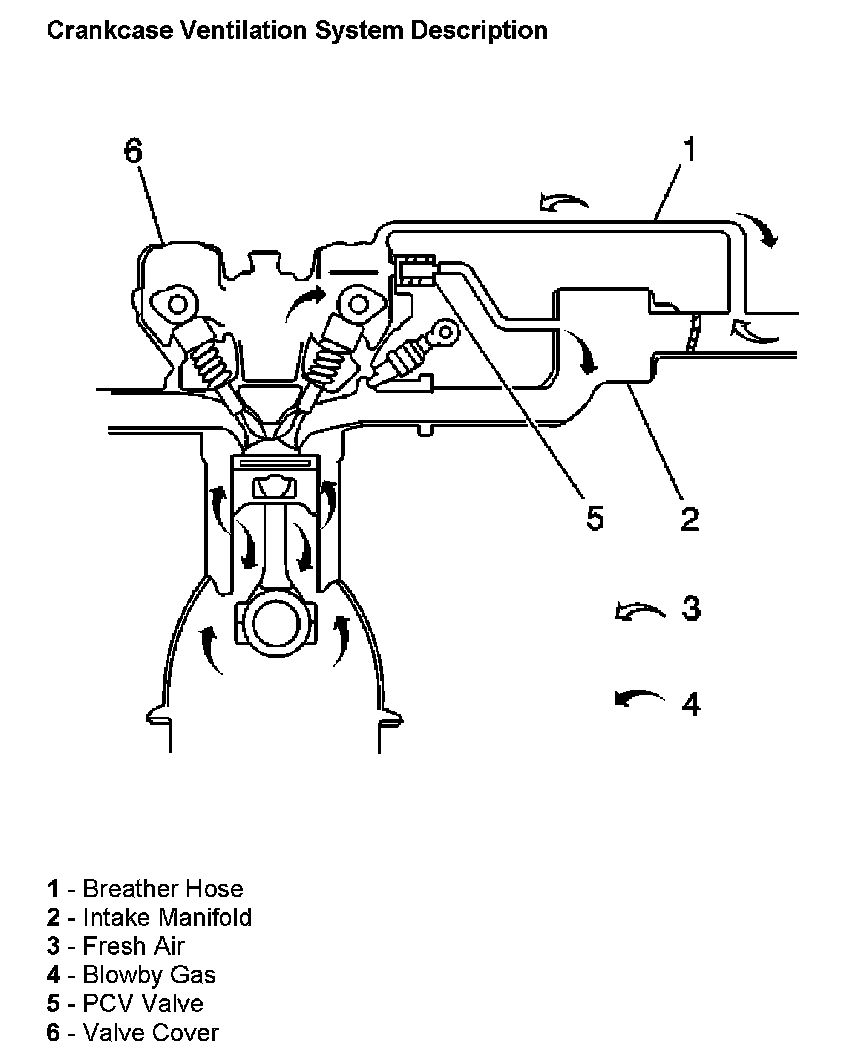 Crankcase Ventilation System Description

6
1
5
2
3
4

1 - Breather Hose
2 - Intake Manifold
3 - Fresh Air
4 - Blowby Gas
5 - PCV Valve
6 - Valve Cover