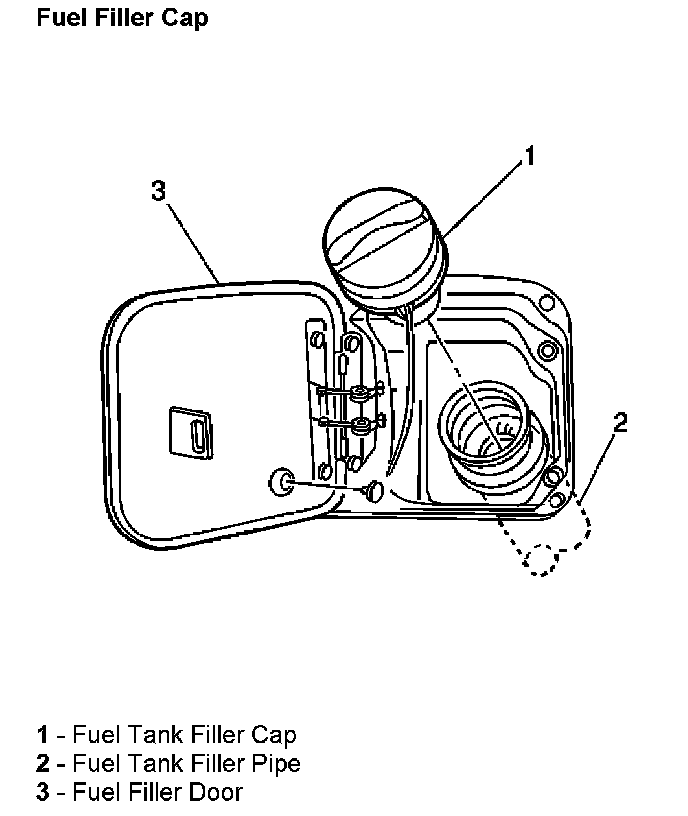 Fuel Filler Cap

1

3

2

1 - Fuel Tank Filler Cap
2 - Fuel Tank Filler Pipe
3 - Fuel Filler Door