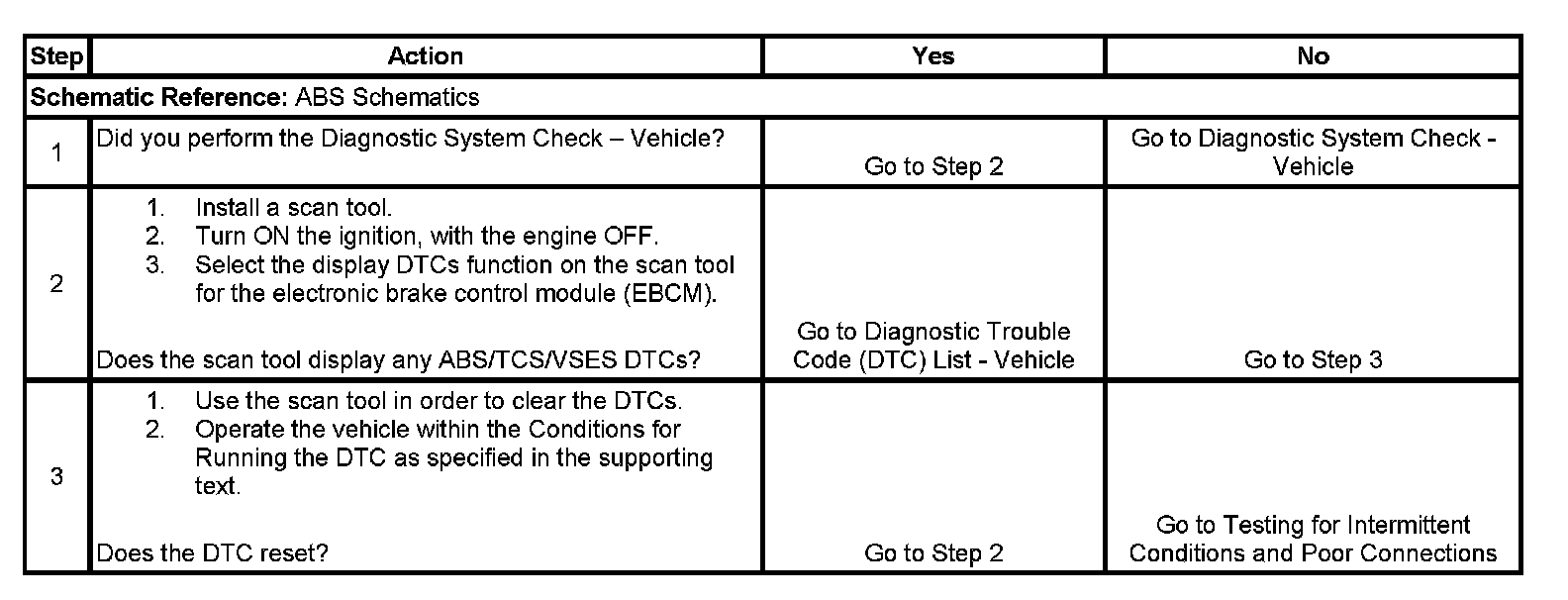 | Step | Action | Yes | No |
|---|---|---|---|
| **Schematic Reference:** ABS Schematics | | | |
| 1 | Did you perform the Diagnostic System Check – Vehicle? | Go to Step 2 | Go to Diagnostic System Check - Vehicle |
| 2 | 1. Install a scan tool. 2. Turn ON the ignition, with the engine OFF. 3. Select the display DTCs function on the scan tool for the electronic brake control module (EBCM). Does the scan tool display any ABS/TCS/VSES DTCs? | Go to Diagnostic Trouble Code (DTC) List - Vehicle | Go to Step 3 |
| 3 | 1. Use the scan tool in order to clear the DTCs. 2. Operate the vehicle within the Conditions for Running the DTC as specified in the supporting text. Does the DTC reset? | Go to Step 2 | Go to Testing for Intermittent Conditions and Poor Connections |