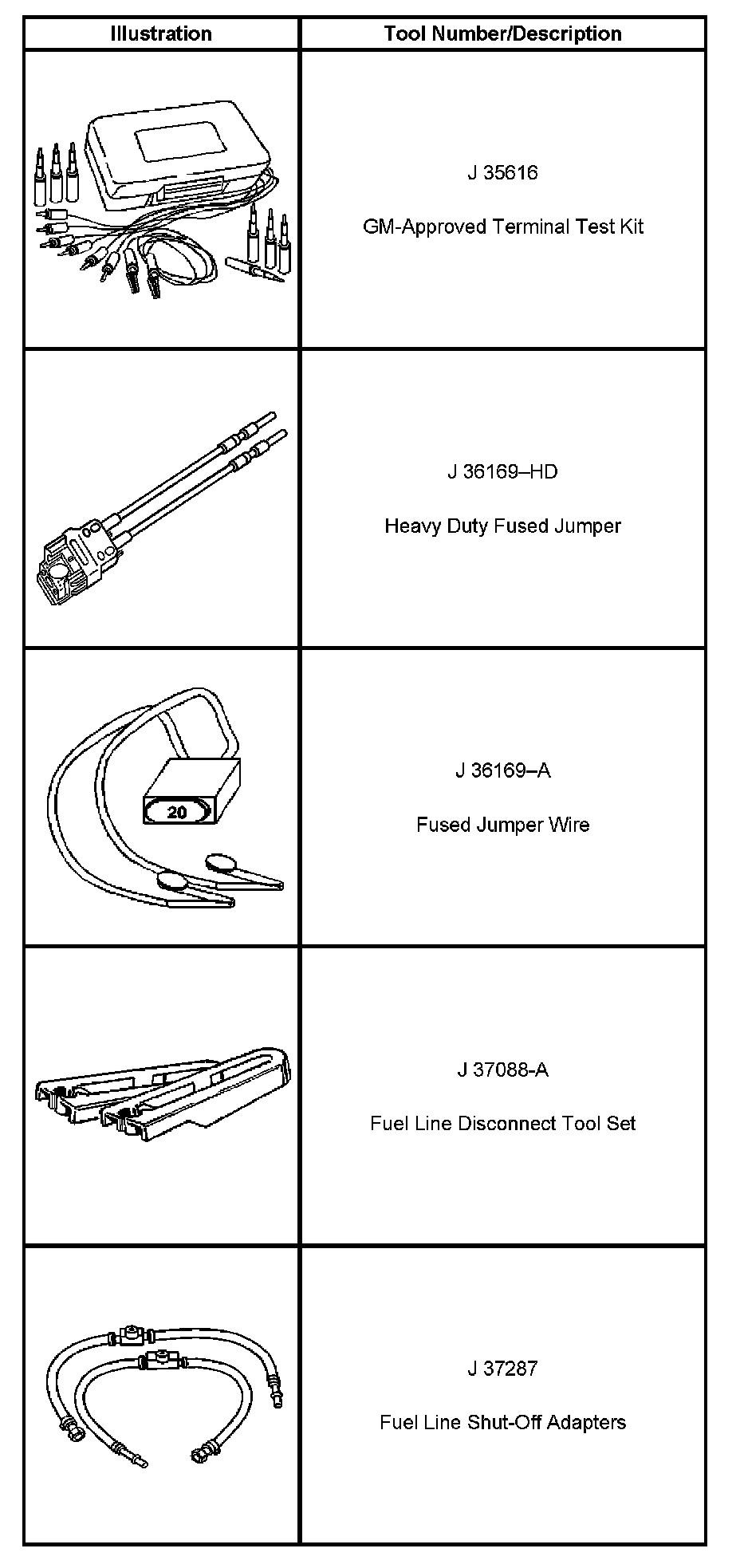 | Illustration | Tool Number/Description |
|---|---|
|  | J 35616<br><br>GM-Approved Terminal Test Kit |
|  | J 36169–HD<br><br>Heavy Duty Fused Jumper |
| 20 | J 36169–A<br><br>Fused Jumper Wire |
|  | J 37088-A<br><br>Fuel Line Disconnect Tool Set |
|  | J 37287<br><br>Fuel Line Shut-Off Adapters |