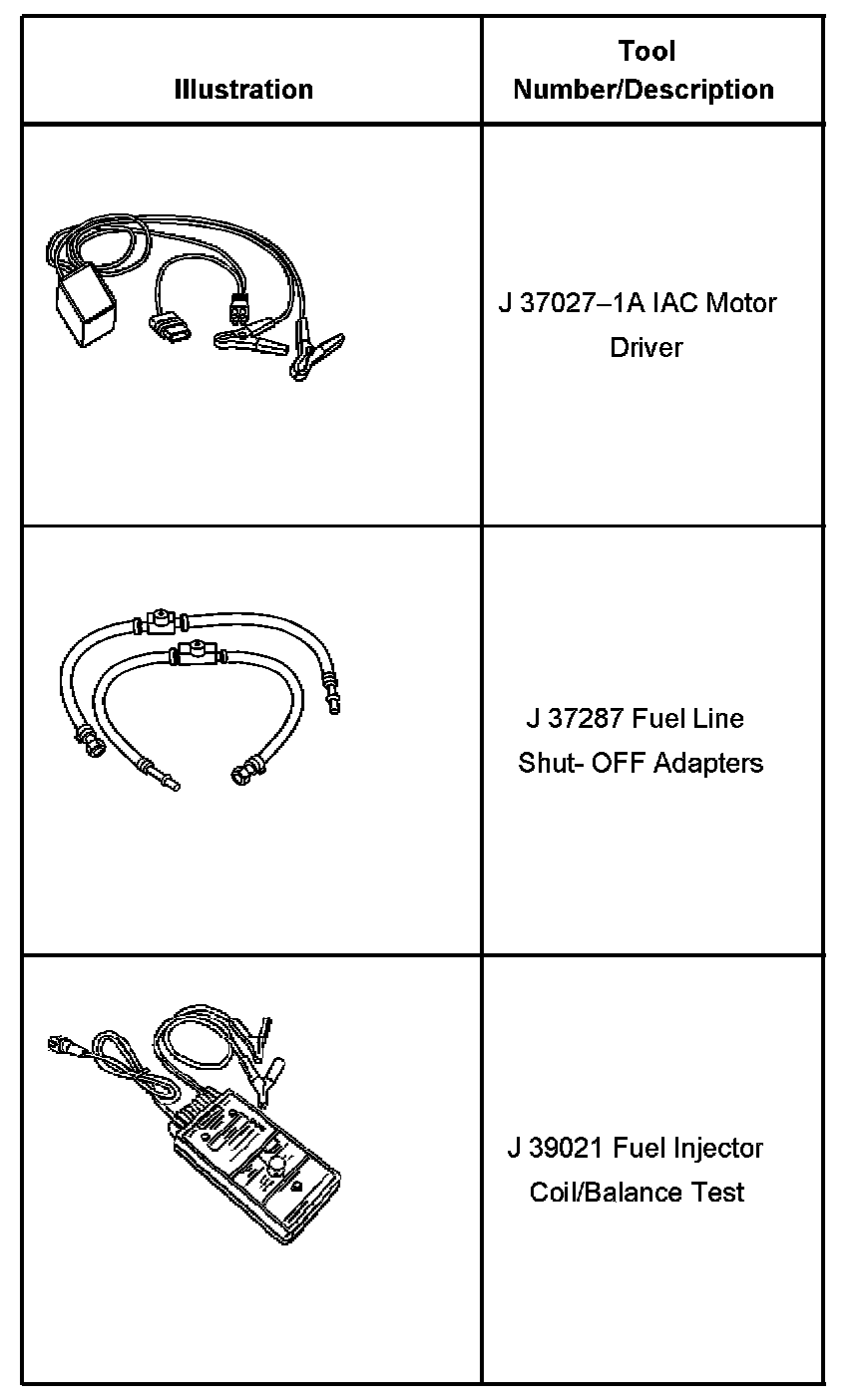 | Illustration | Tool Number/Description |
|---|---|
| | J 37027–1A IAC Motor Driver |
| | J 37287 Fuel Line Shut- OFF Adapters |
| | J 39021 Fuel Injector Coil/Balance Test |