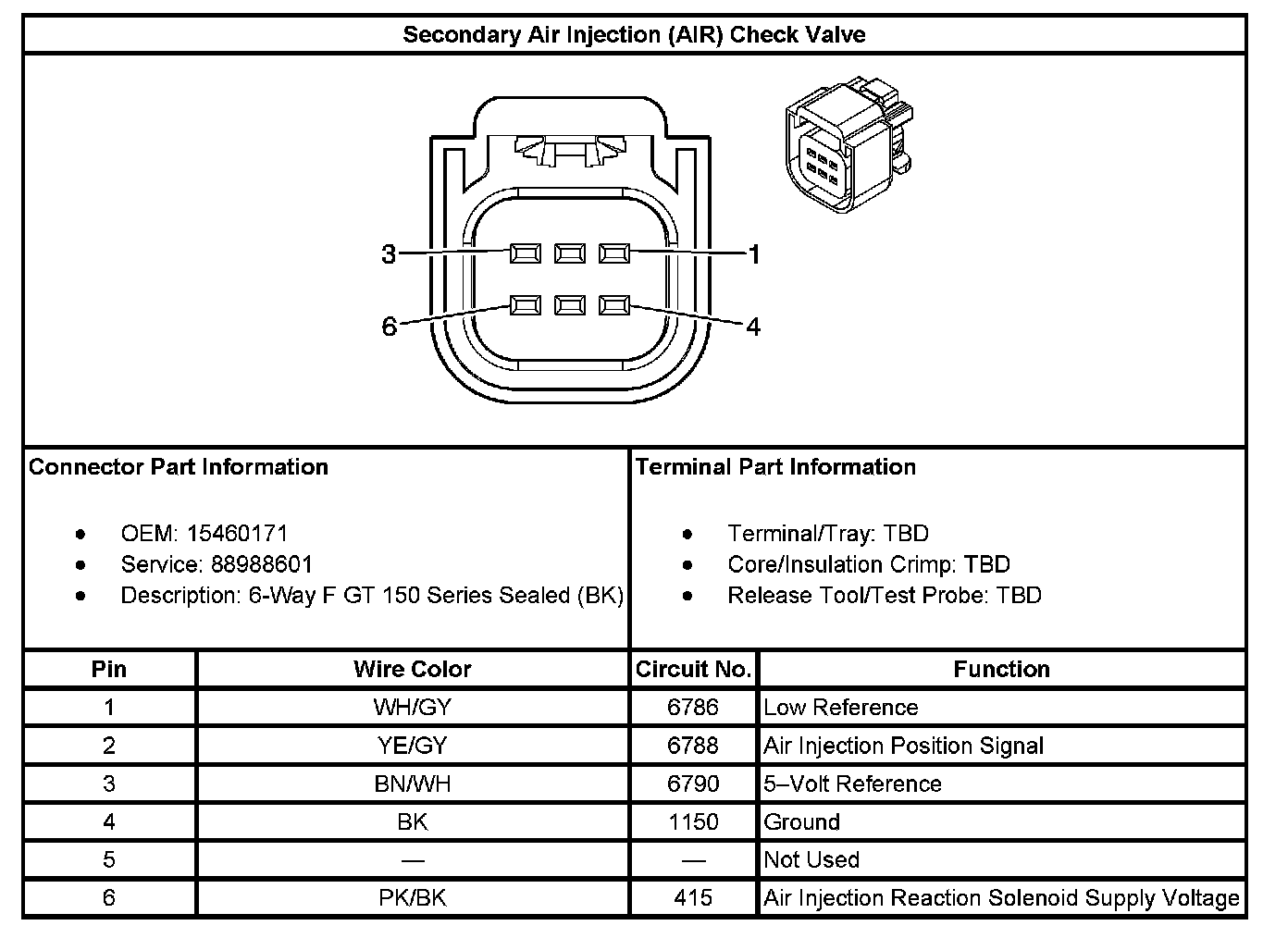 Secondary Air Injection (AIR) Check Valve

3
1
6
4

Connector Part Information

- OEM: 15460171
- Service: 88988601
- Description: 6-Way F GT 150 Series Sealed (BK)

Terminal Part Information

- Terminal/Tray: TBD
- Core/Insulation Crimp: TBD
- Release Tool/Test Probe: TBD

| Pin | Wire Color | Circuit No. | Function |
|---|---|---|---|
| 1 | WH/GY | 6786 | Low Reference |
| 2 | YE/GY | 6788 | Air Injection Position Signal |
| 3 | BN/WH | 6790 | 5–Volt Reference |
| 4 | BK | 1150 | Ground |
| 5 | — | — | Not Used |
| 6 | PK/BK | 415 | Air Injection Reaction Solenoid Supply Voltage |