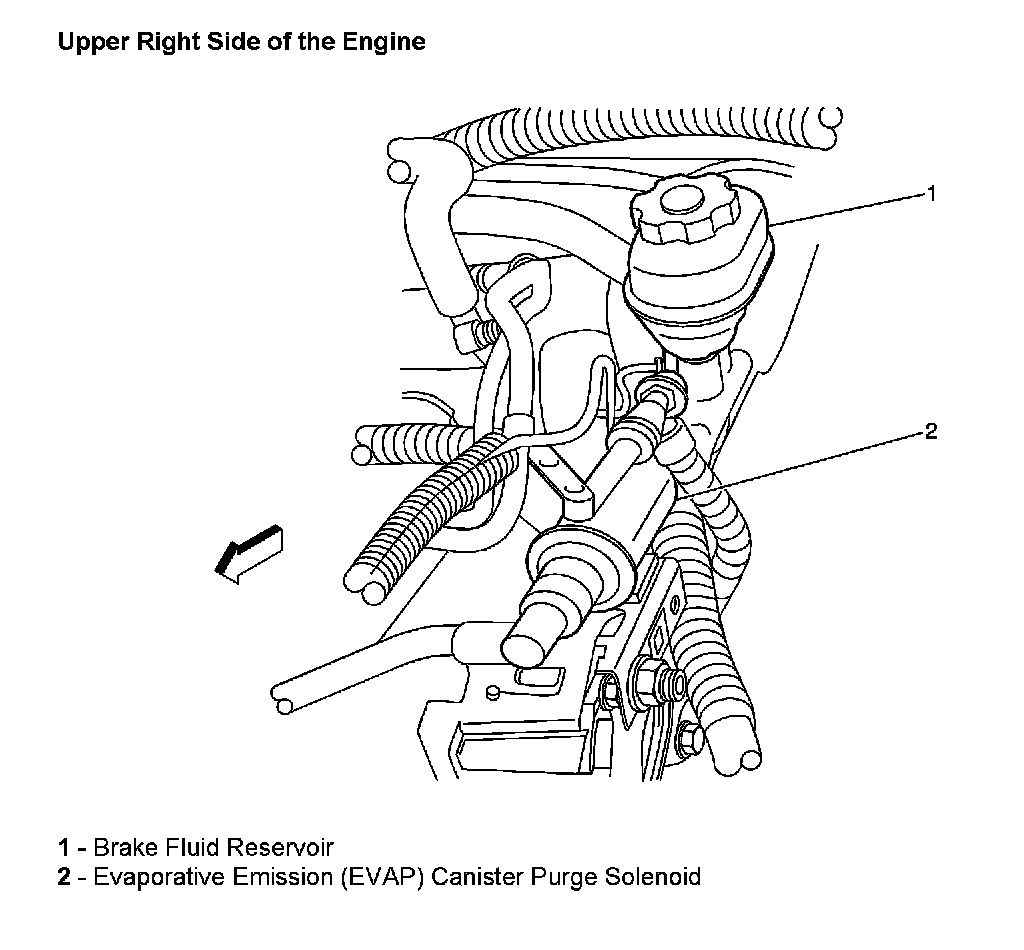 Upper Right Side of the Engine

1

2

1 - Brake Fluid Reservoir
2 - Evaporative Emission (EVAP) Canister Purge Solenoid