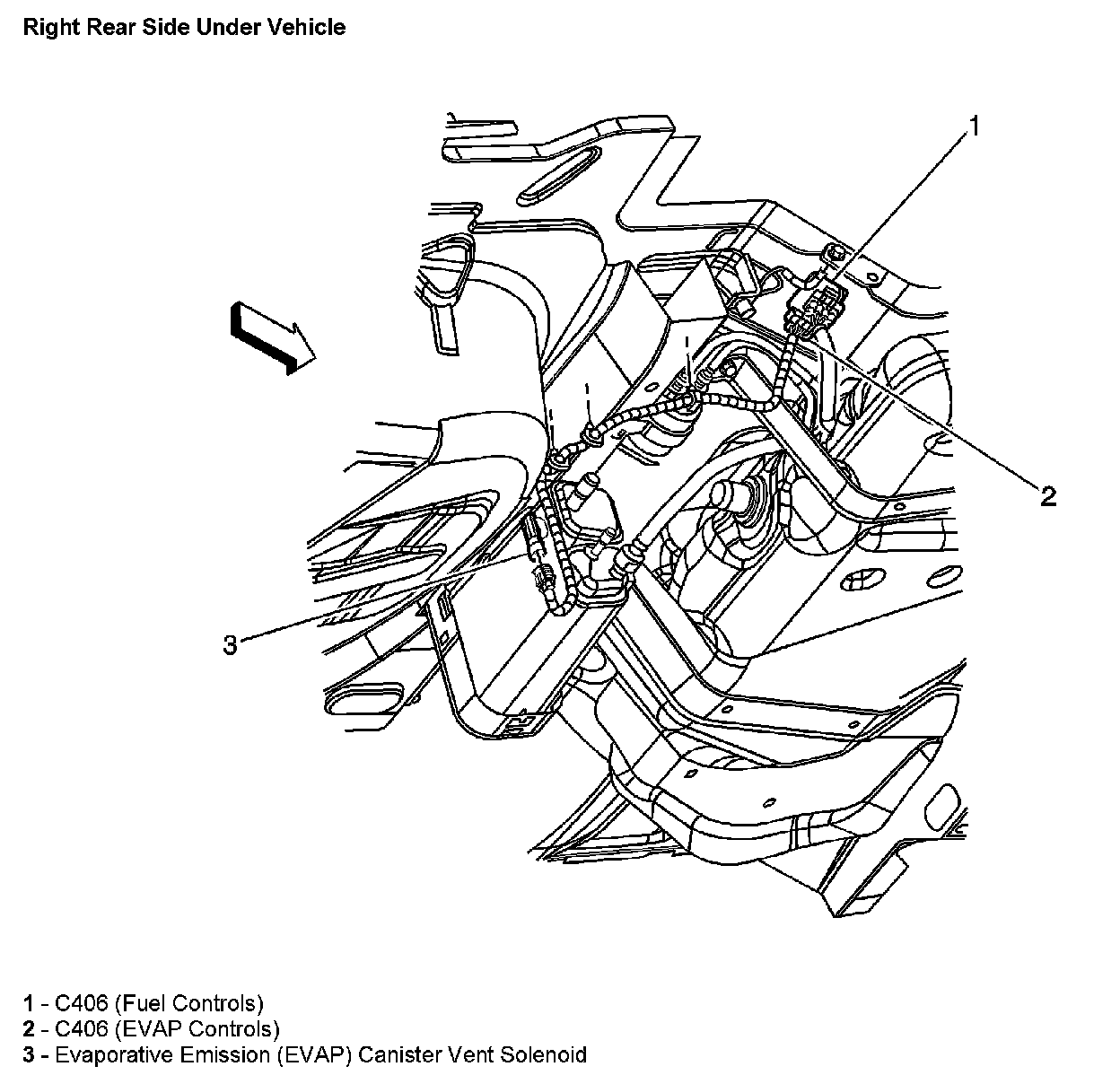 Right Rear Side Under Vehicle

1

2

3

1 - C406 (Fuel Controls)
2 - C406 (EVAP Controls)
3 - Evaporative Emission (EVAP) Canister Vent Solenoid