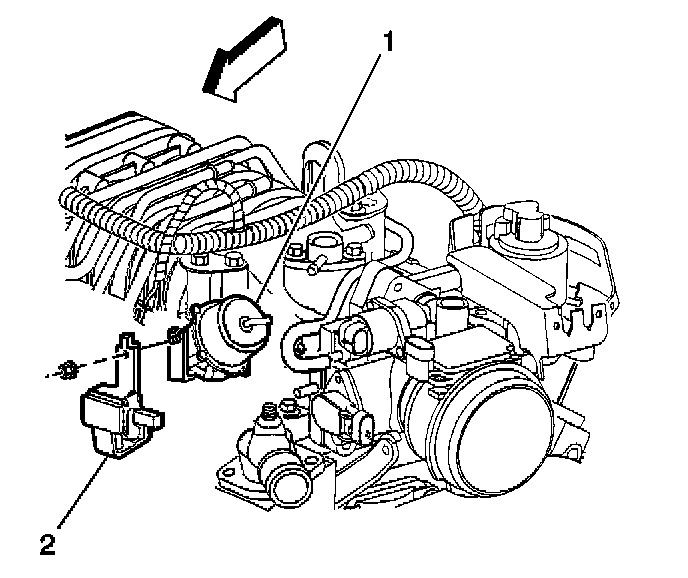 1

2