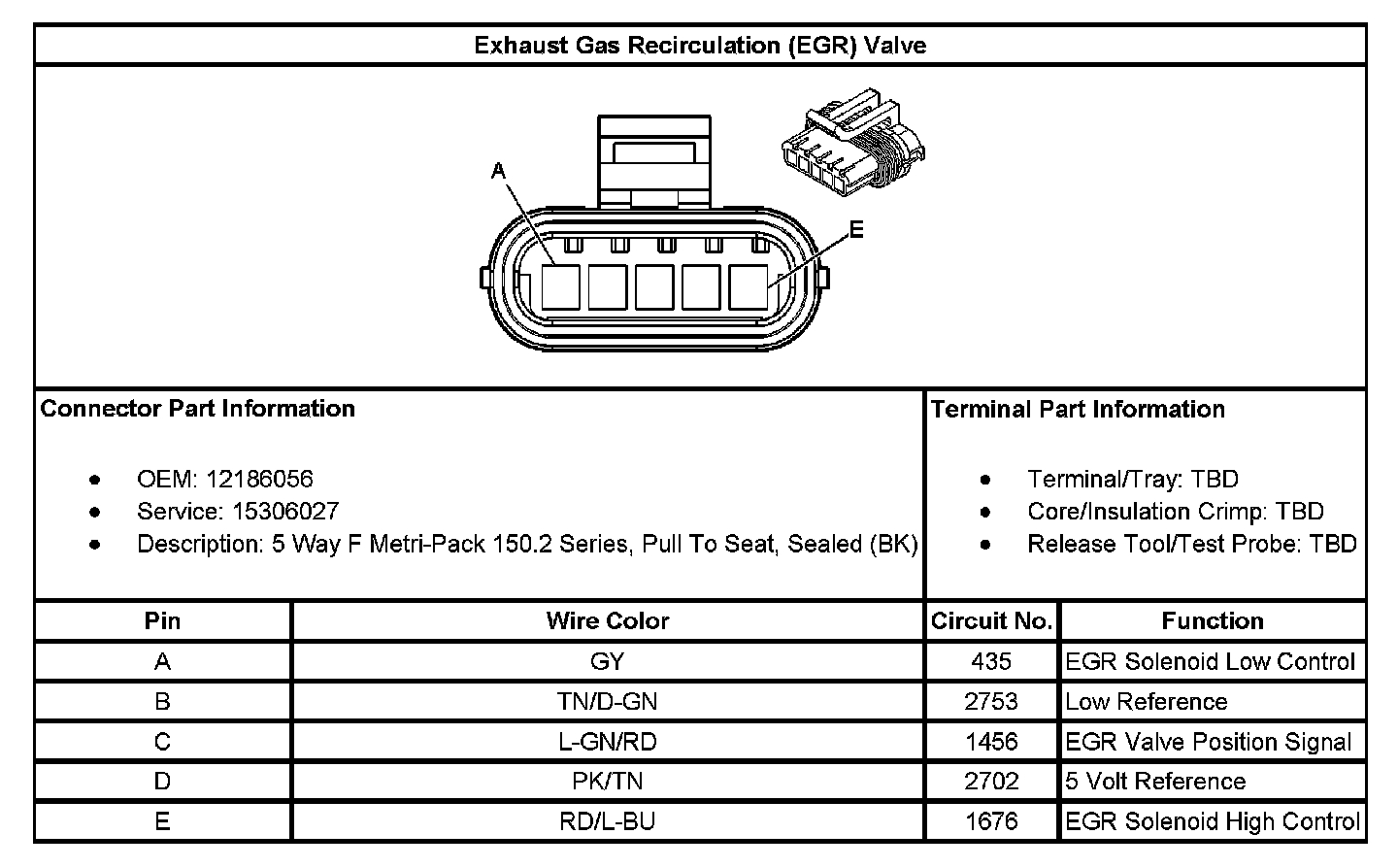 Exhaust Gas Recirculation (EGR) Valve

A

E

Connector Part Information

- OEM: 12186056
- Service: 15306027
- Description: 5 Way F Metri-Pack 150.2 Series, Pull To Seat, Sealed (BK)

Terminal Part Information

- Terminal/Tray: TBD
- Core/Insulation Crimp: TBD
- Release Tool/Test Probe: TBD

| Pin | Wire Color | Circuit No. | Function |
|---|---|---|---|
| A | GY | 435 | EGR Solenoid Low Control |
| B | TN/D-GN | 2753 | Low Reference |
| C | L-GN/RD | 1456 | EGR Valve Position Signal |
| D | PK/TN | 2702 | 5 Volt Reference |
| E | RD/L-BU | 1676 | EGR Solenoid High Control |