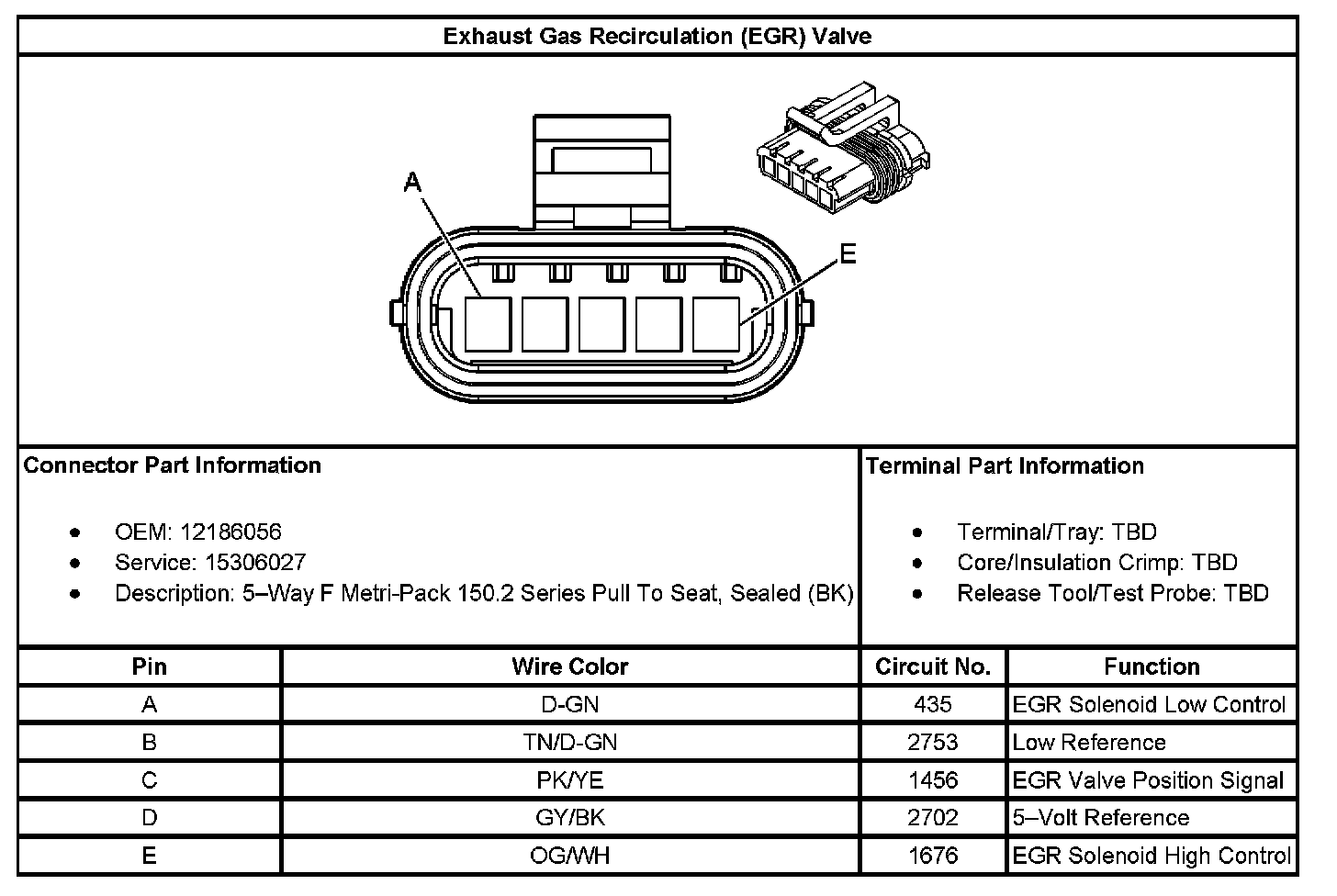 Exhaust Gas Recirculation (EGR) Valve

A

E

Connector Part Information

- OEM: 12186056
- Service: 15306027
- Description: 5–Way F Metri-Pack 150.2 Series Pull To Seat, Sealed (BK)

Terminal Part Information

- Terminal/Tray: TBD
- Core/Insulation Crimp: TBD
- Release Tool/Test Probe: TBD

| Pin | Wire Color | Circuit No. | Function |
|---|---|---|---|
| A | D-GN | 435 | EGR Solenoid Low Control |
| B | TN/D-GN | 2753 | Low Reference |
| C | PK/YE | 1456 | EGR Valve Position Signal |
| D | GY/BK | 2702 | 5–Volt Reference |
| E | OG/WH | 1676 | EGR Solenoid High Control |